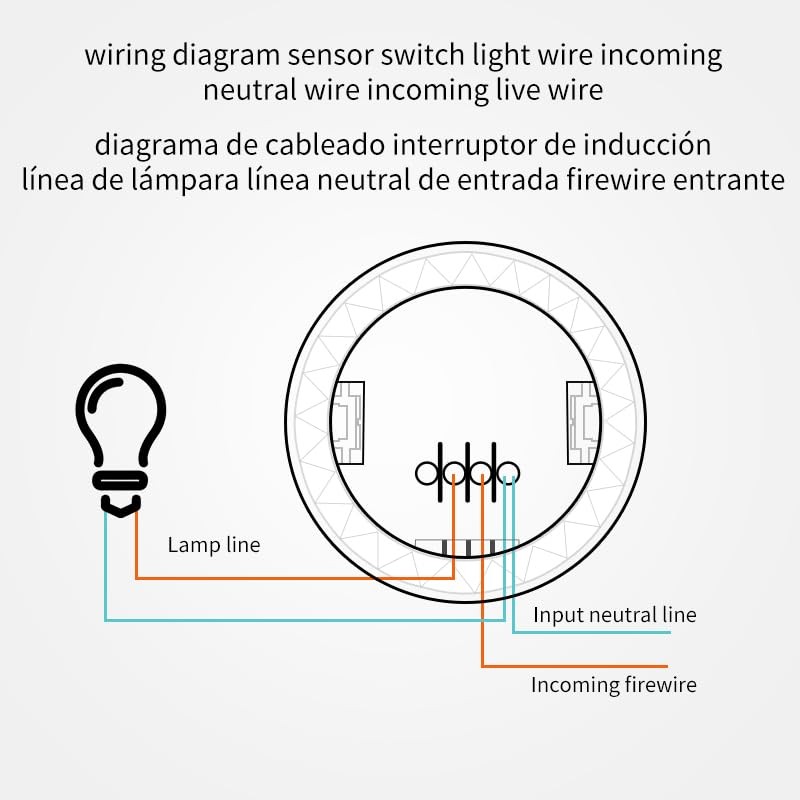 wiring diagram sensor switch light wire incoming neutral wire incoming live wire

diagrama de cableado interruptor de inducción línea de lámpara línea neutral de entrada firewire entrante

Lamp line

Input neutral line

Incoming firewire