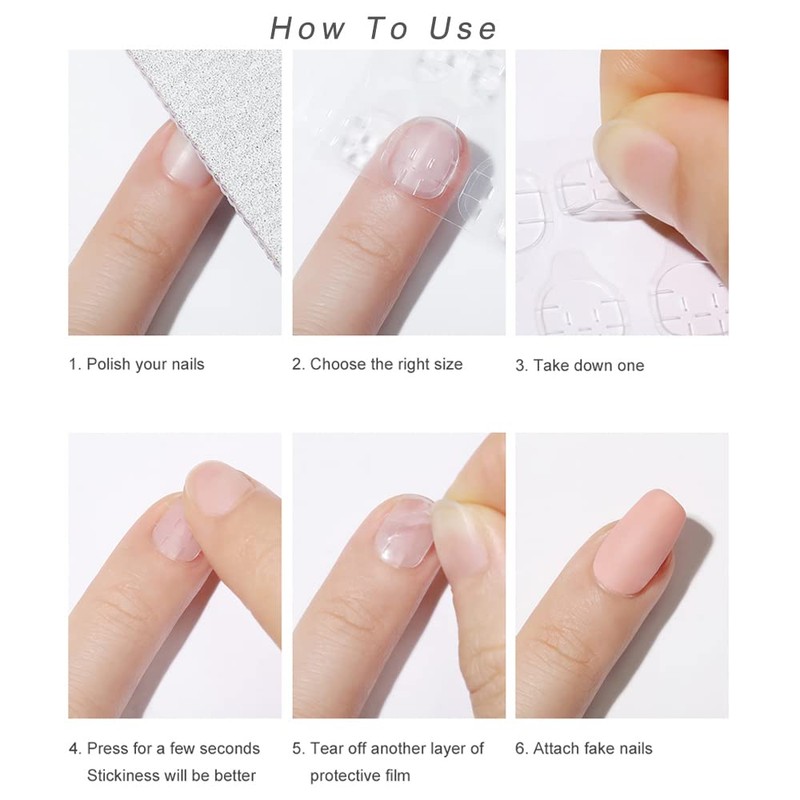 How To Use

1. Polish your nails

2. Choose the right size

3. Take down one

4. Press for a few seconds Stickiness will be better

5. Tear off another layer of protective film

6. Attach fake nails