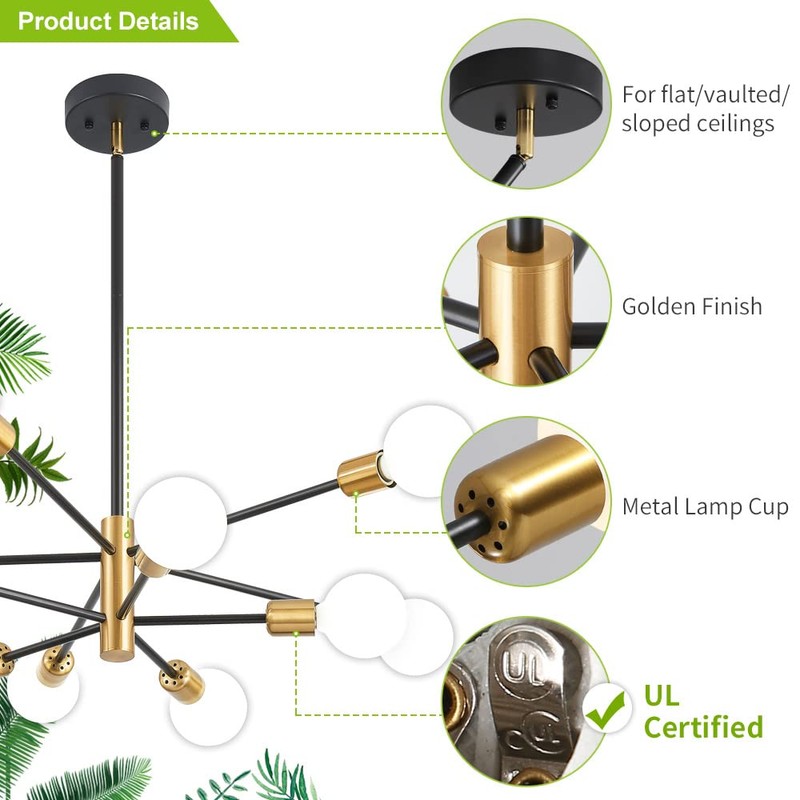 Product Details

For flat/vaulted/ sloped ceilings

Golden Finish

Metal Lamp Cup

UL

UL

UL Certified