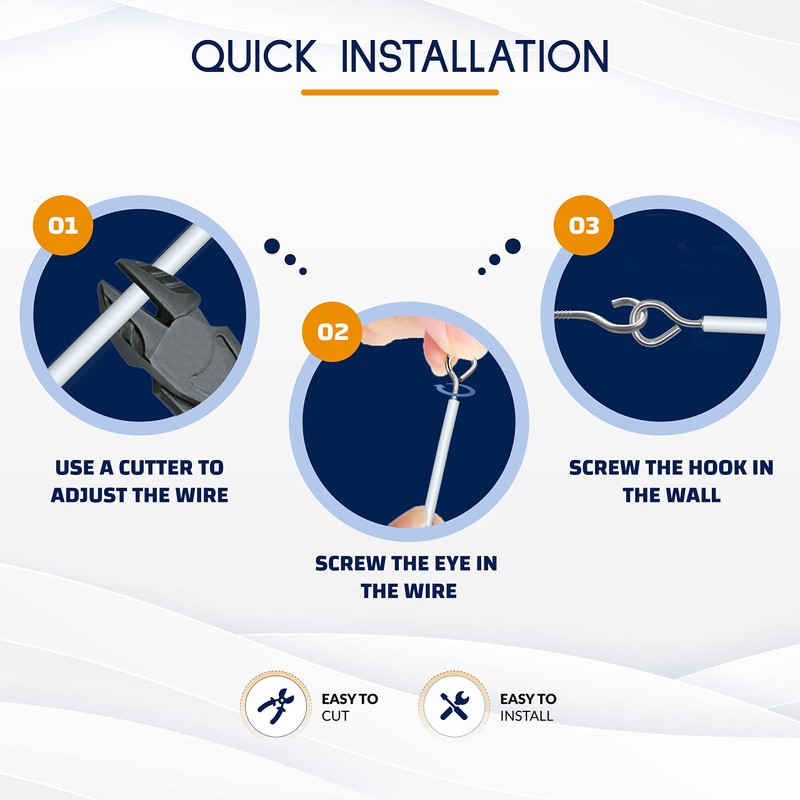 QUICK INSTALLATION

01

USE A CUTTER TO ADJUST THE WIRE

02

SCREW THE EYE IN THE WIRE

03

SCREW THE HOOK IN THE WALL

EASY TO CUT

EASY TO INSTALL