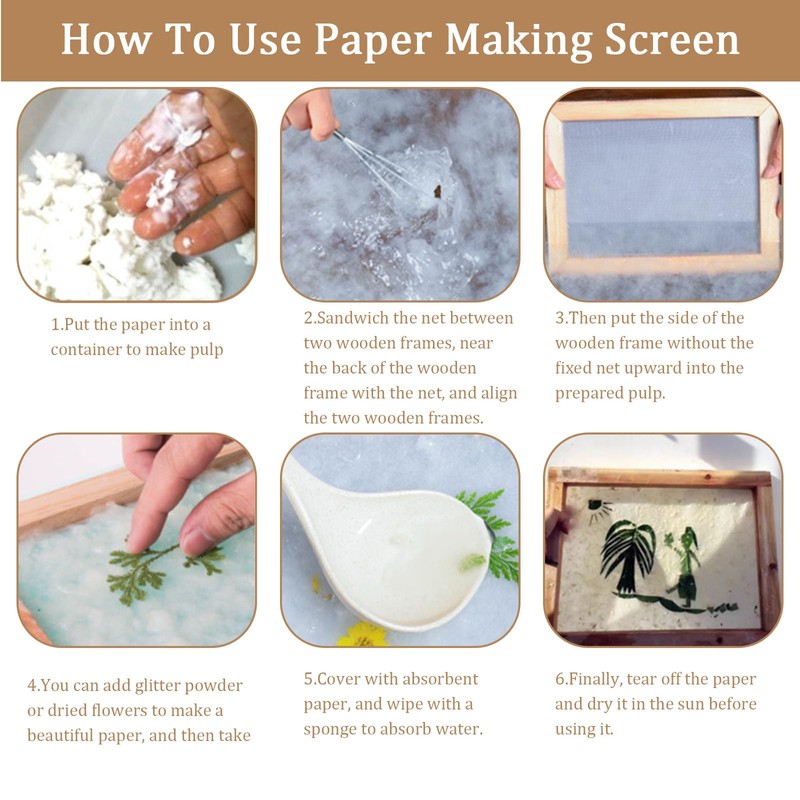 How To Use Paper Making Screen

1.Put the paper into a container to make pulp

2.Sandwich the net between two wooden frames, near the back of the wooden frame with the net, and align the two wooden frames.

3.Then put the side of the wooden frame without the fixed net upward into the prepared pulp.

4.You can add glitter powder or dried flowers to make a beautiful paper, and then take

5.Cover with absorbent paper, and wipe with a sponge to absorb water.

6.Finally, tear off the paper and dry it in the sun before using it.