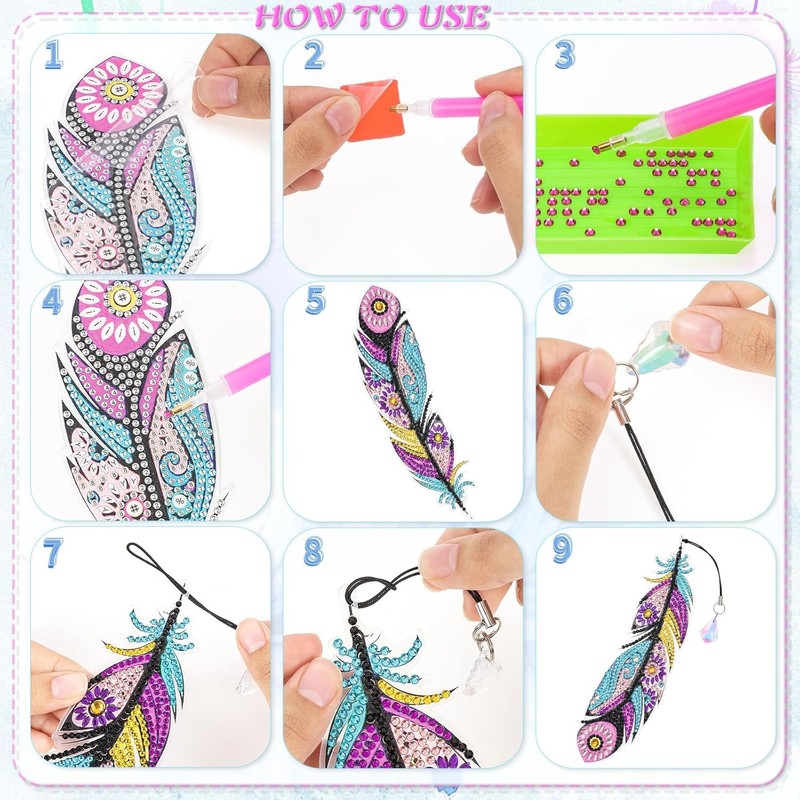 HOW TO USE

1

2

3

4

5

6

7

8

9