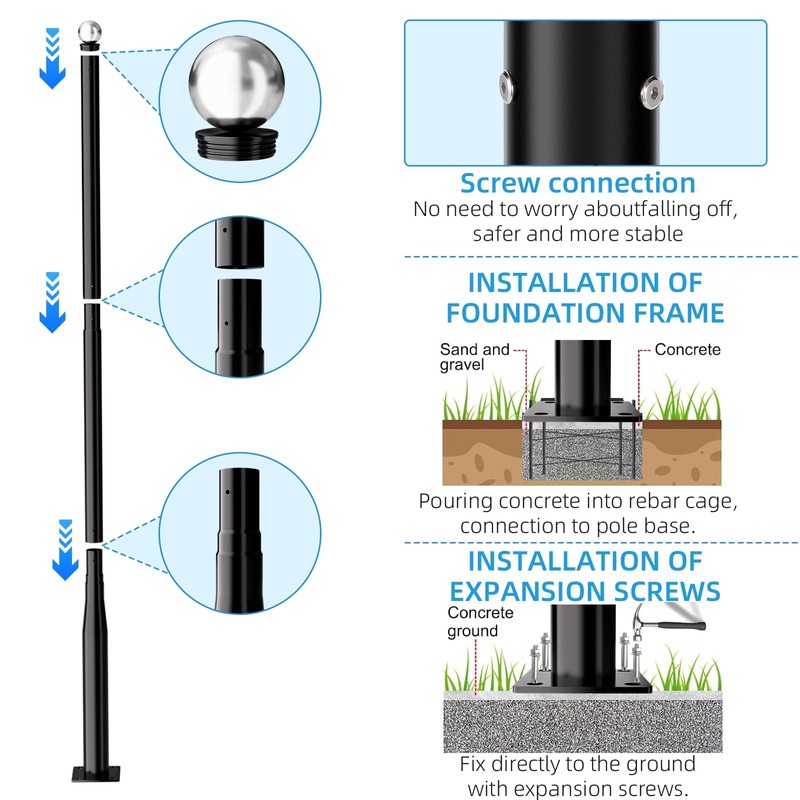 Screw connection
No need to worry aboutfalling off, safer and more stable

INSTALLATION OF FOUNDATION FRAME

Sand and gravel

Concrete

Pouring concrete into rebar cage, connection to pole base.

INSTALLATION OF EXPANSION SCREWS

Concrete ground

Fix directly to the ground with expansion screws.