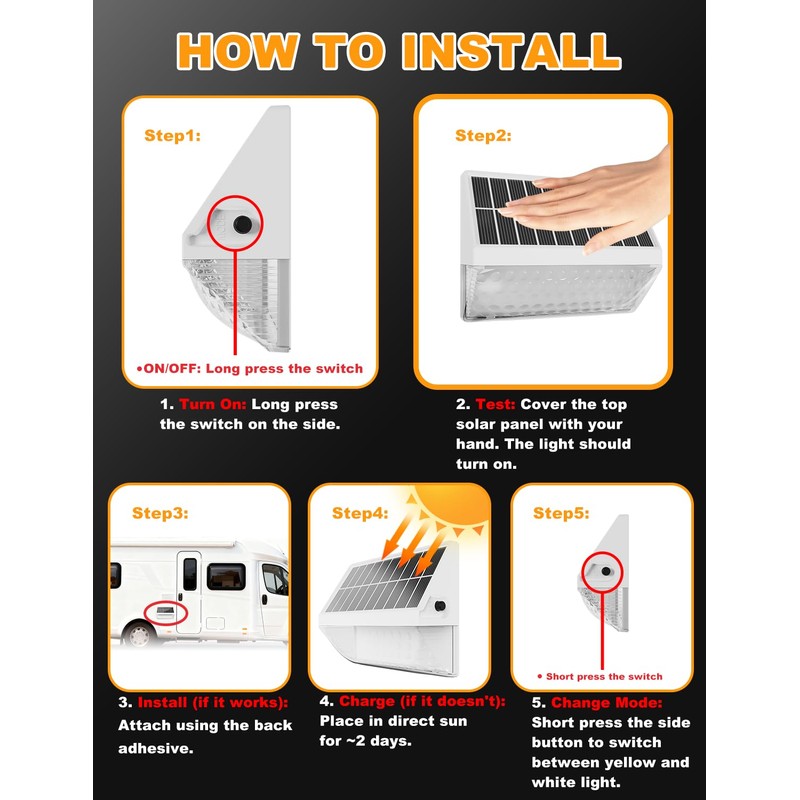 HOW TO INSTALL

Step1:

•ON/OFF: Long press the switch

1. Turn On: Long press the switch on the side.

Step2:

2. Test: Cover the top solar panel with your hand. The light should turn on.

Step3:

3. Install (if it works): Attach using the back adhesive.

Step4:

4. Charge (if it doesn't): Place in direct sun for ~2 days.

Step5:

• Short press the switch

5. Change Mode: Short press the side button to switch between yellow and white light.