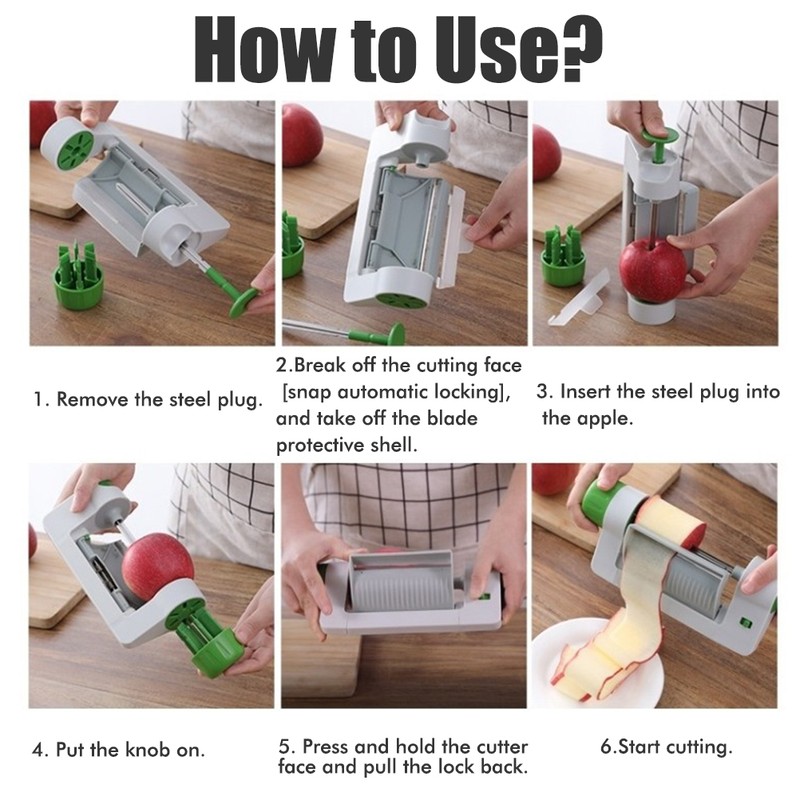 How to Use?

1. Remove the steel plug.

2.Break off the cutting face [snap automatic locking], and take off the blade protective shell.

3. Insert the steel plug into the apple.

4. Put the knob on.

5. Press and hold the cutter face and pull the lock back.

6.Start cutting.