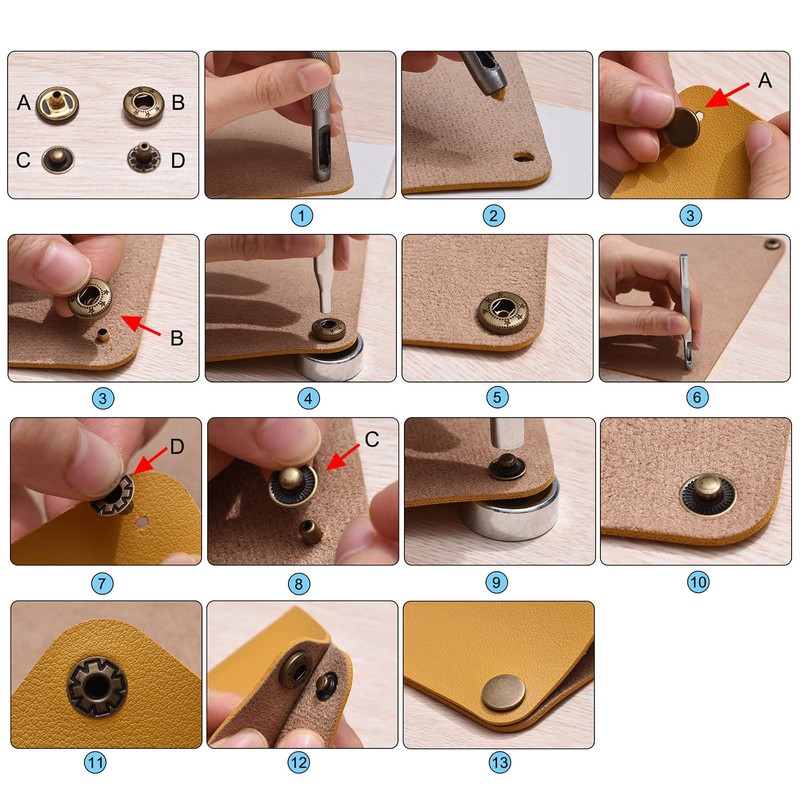 A B
C D
1
2
A
3
B
3
4
5
6
D
7
C
8
9
10
11
12
13