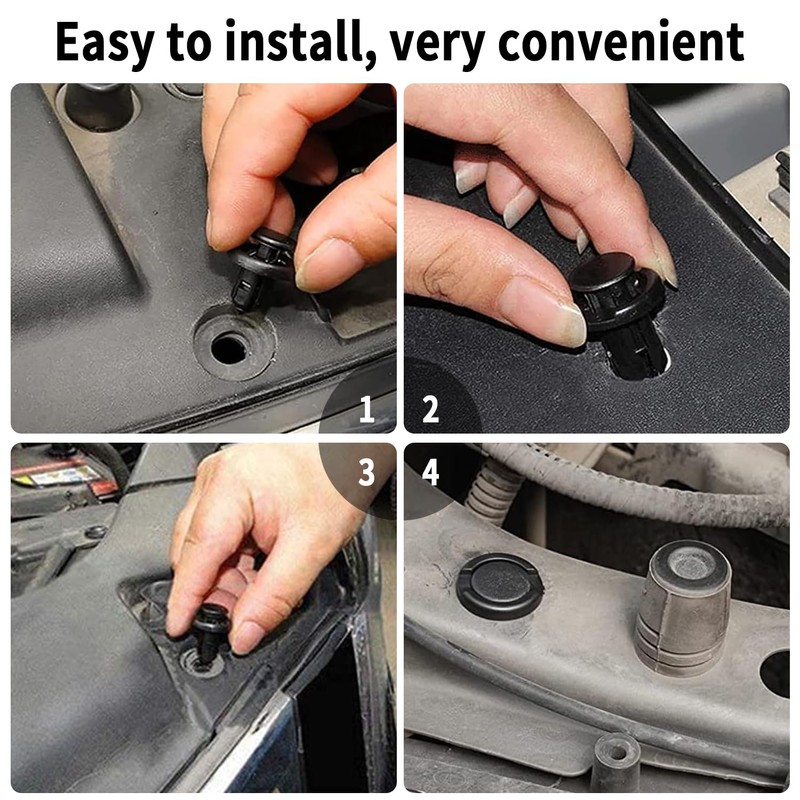 Easy to install, very convenient

1

2

3

4