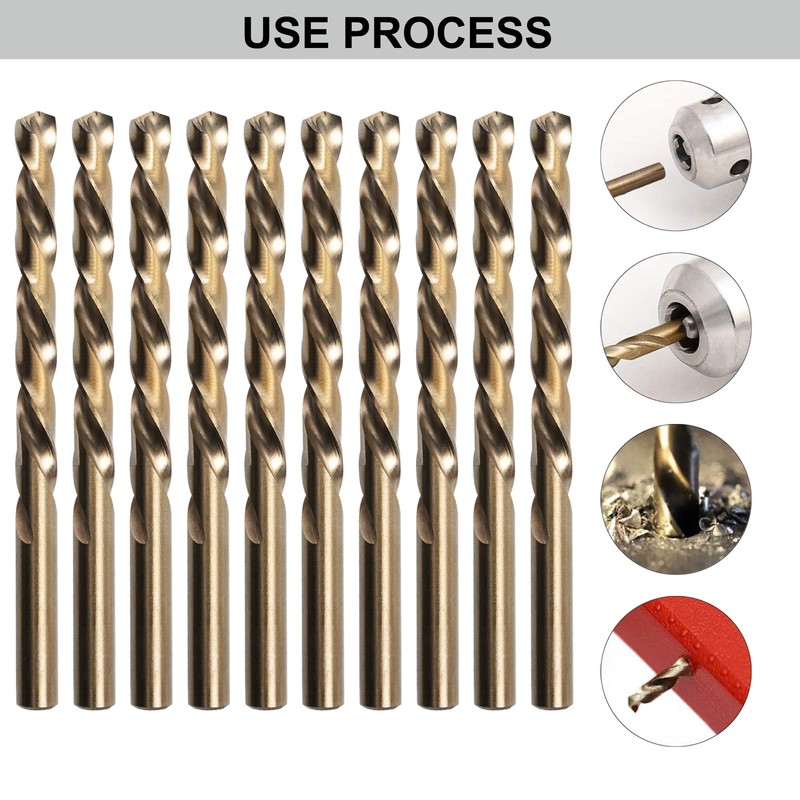 USE PROCESS