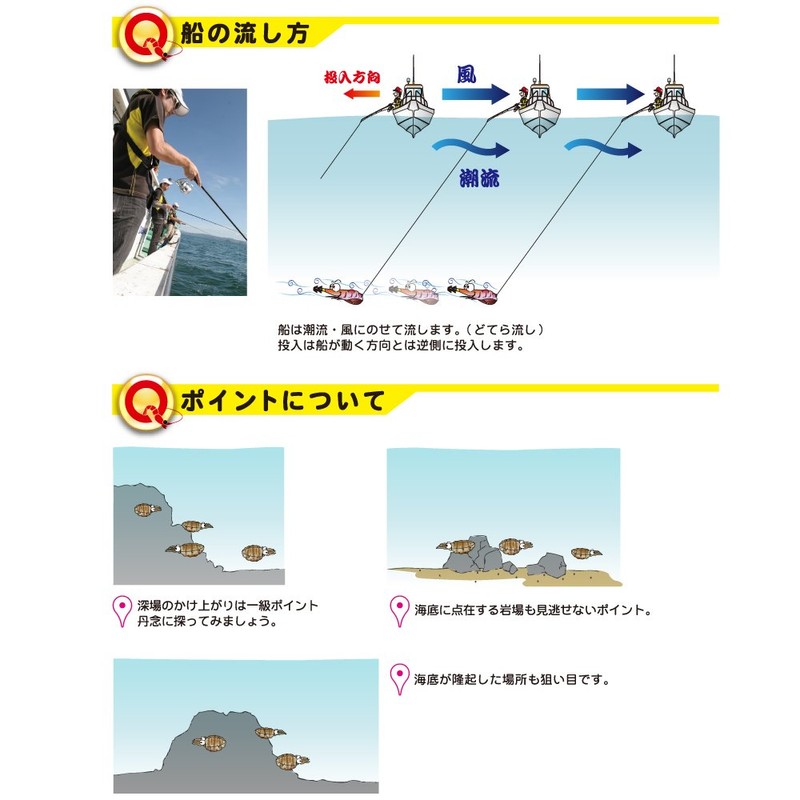 Q 船の流し方

投入方向

風

潮流

船は潮流・風にのせて流します。（どてら流し）
投入は船が動く方向とは逆側に投入します。

Q ポイントについて

深場のかけ上がりは一級ポイント
丹念に探ってみましょう。

海底に点在する岩場も見逃せないポイント。

海底が隆起した場所も狙い目です。