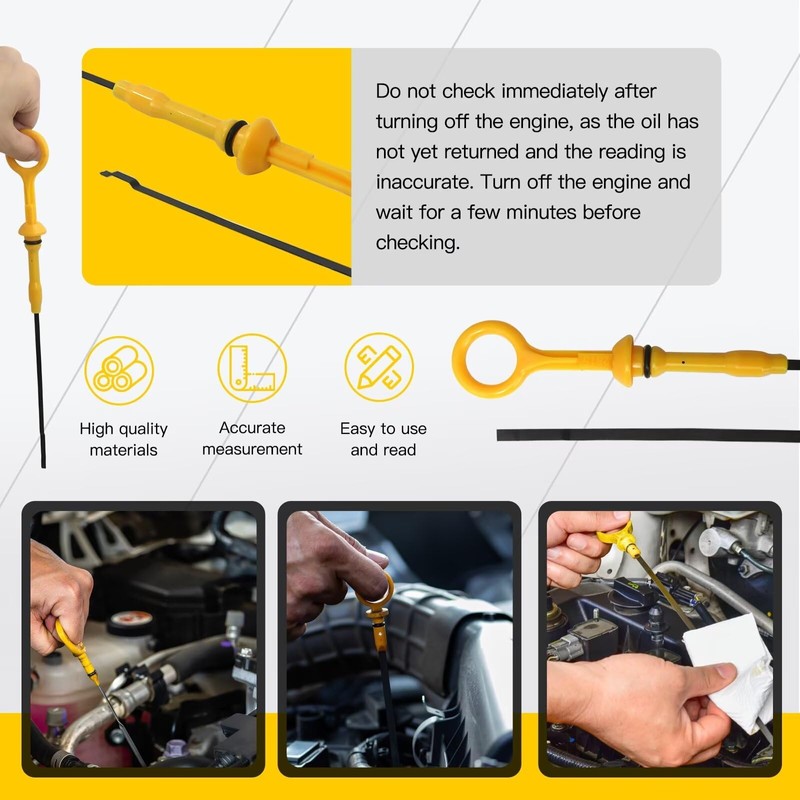 Do not check immediately after turning off the engine, as the oil has not yet returned and the reading is inaccurate. Turn off the engine and wait for a few minutes before checking.

High quality materials

Accurate measurement

Easy to use and read