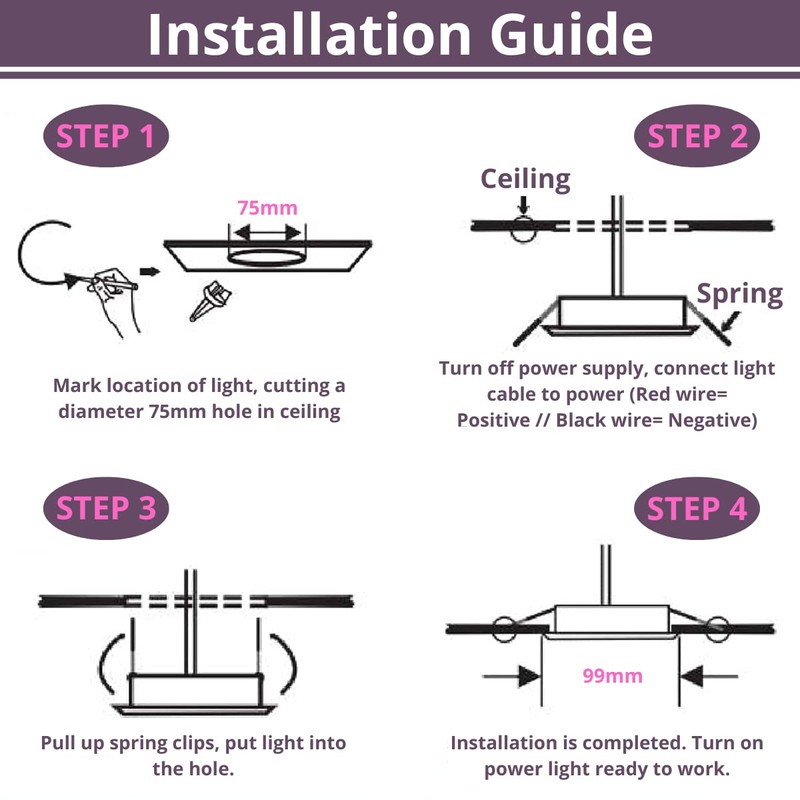 Installation Guide

STEP 1

75mm

Mark location of light, cutting a diameter 75mm hole in ceiling

STEP 2

Ceiling

Spring

Turn off power supply, connect light cable to power (Red wire= Positive // Black wire= Negative)

STEP 3

Pull up spring clips, put light into the hole.

STEP 4

99mm

Installation is completed. Turn on power light ready to work.