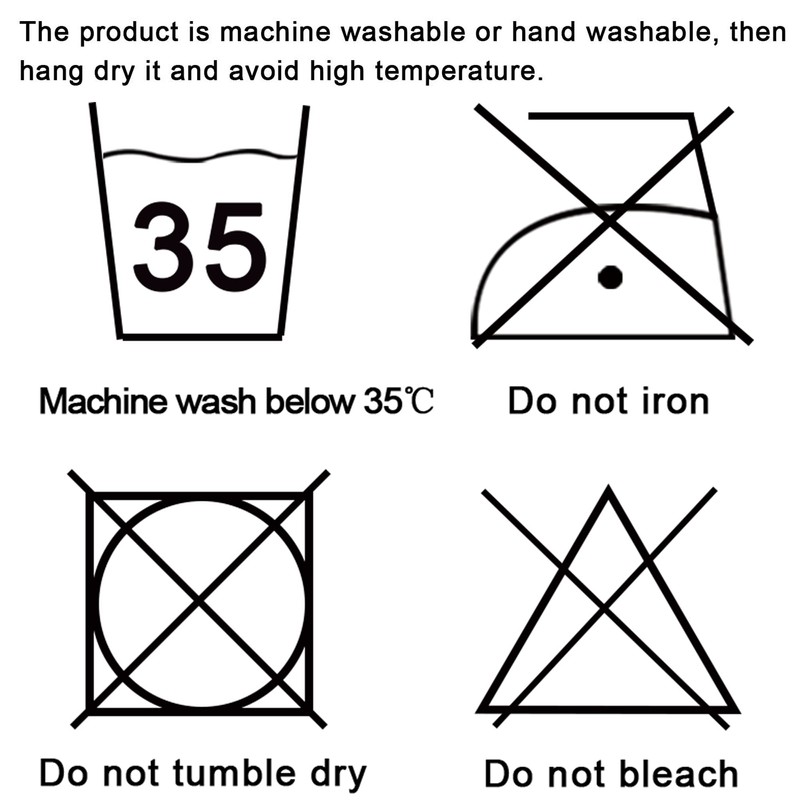 The product is machine washable or hand washable, then hang dry it and avoid high temperature.

35

Machine wash below 35℃

Do not iron

Do not tumble dry

Do not bleach