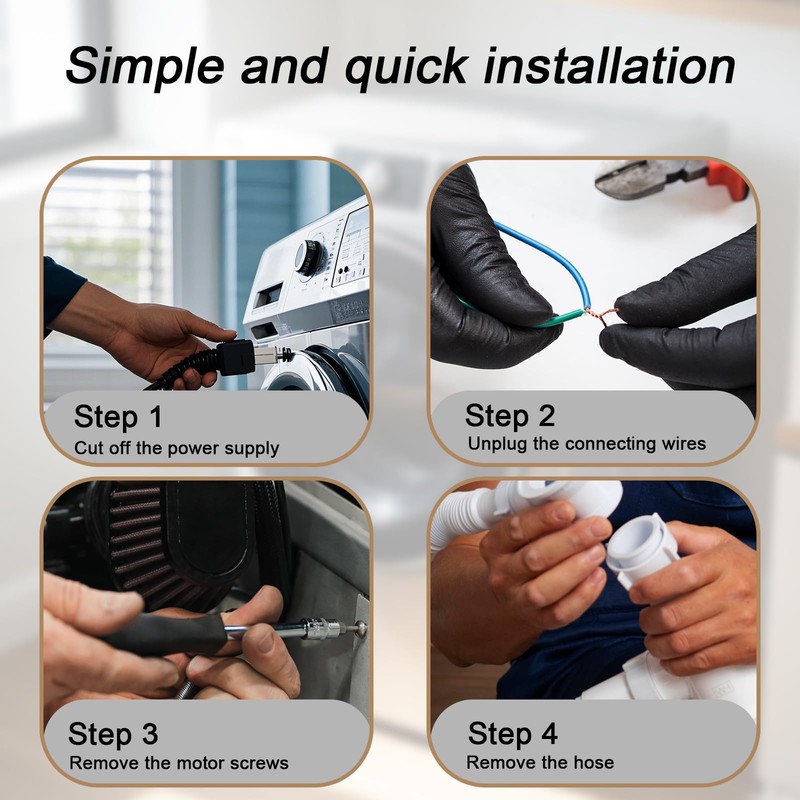 Simple and quick installation

Step 1
Cut off the power supply

Step 2
Unplug the connecting wires

Step 3
Remove the motor screws

Step 4
Remove the hose