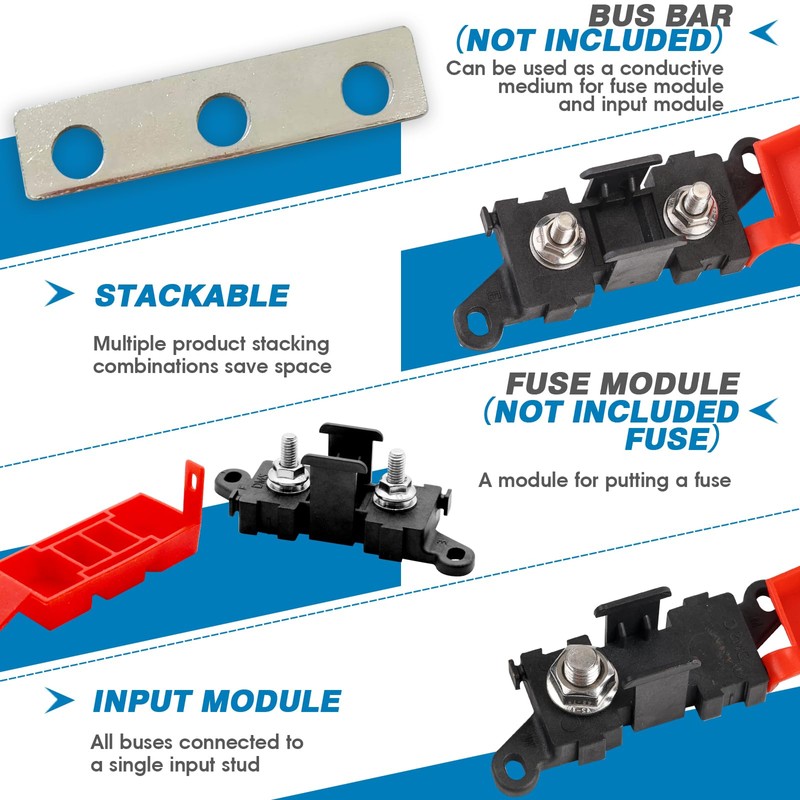 BUS BAR
(NOT INCLUDED)

Can be used as a conductive medium for fuse module and input module

STACKABLE

Multiple product stacking combinations save space

FUSE MODULE
(NOT INCLUDED FUSE)

A module for putting a fuse

INPUT MODULE

All buses connected to a single input stud