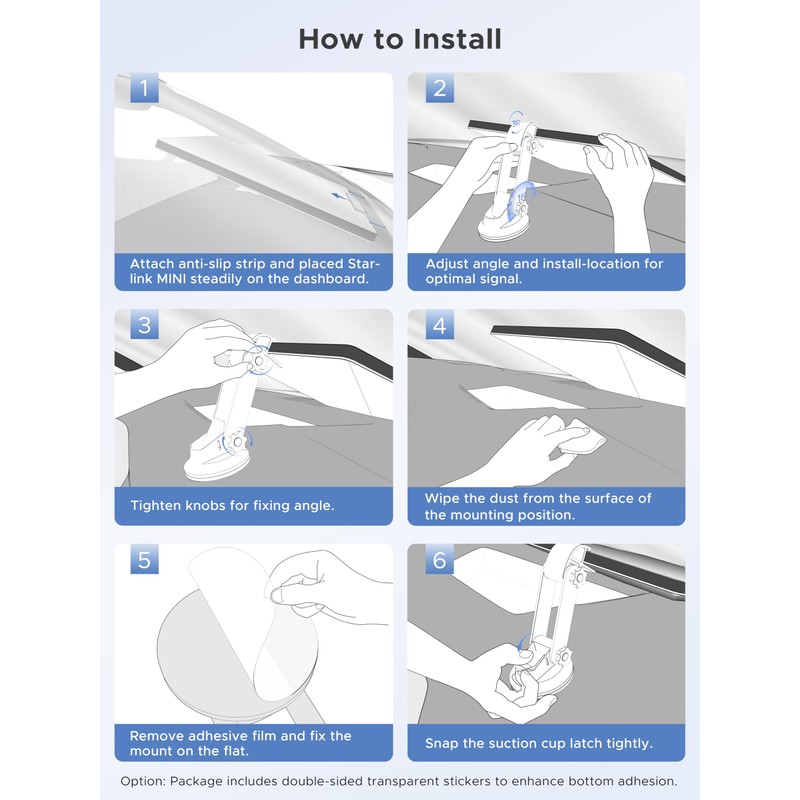 How to Install

1

Attach anti-slip strip and placed Starlink MINI steadily on the dashboard.

2

Adjust angle and install-location for optimal signal.

3

Tighten knobs for fixing angle.

4

Wipe the dust from the surface of the mounting position.

5

Remove adhesive film and fix the mount on the flat.

6

Snap the suction cup latch tightly.

Option: Package includes double-sided transparent stickers to enhance bottom adhesion.