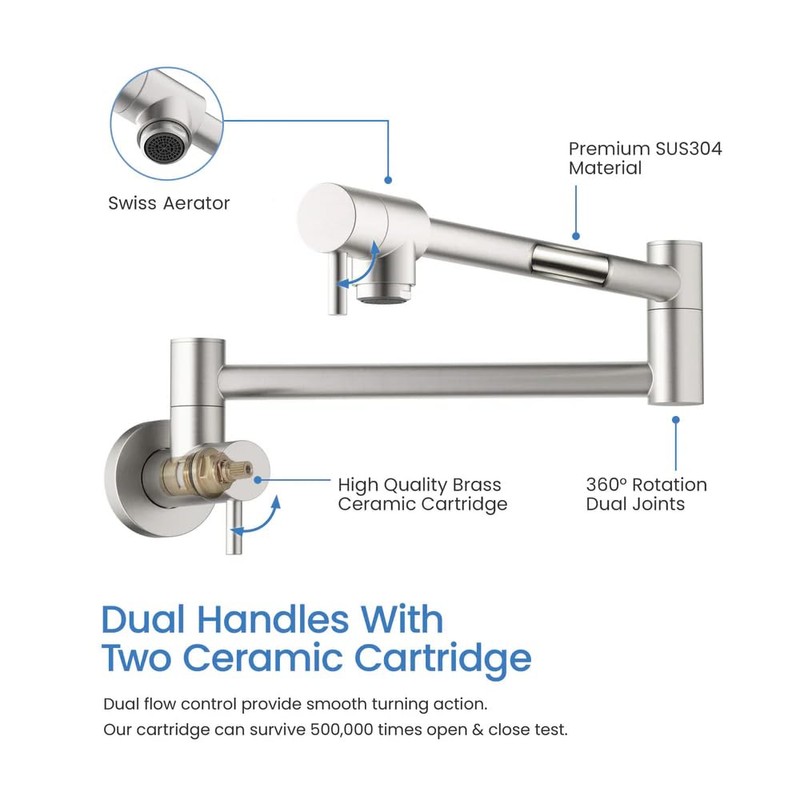 Swiss Aerator

Premium SUS304 Material

High Quality Brass Ceramic Cartridge

360º Rotation Dual Joints

Dual Handles With Two Ceramic Cartridge

Dual flow control provide smooth turning action.
Our cartridge can survive 500,000 times open & close test.