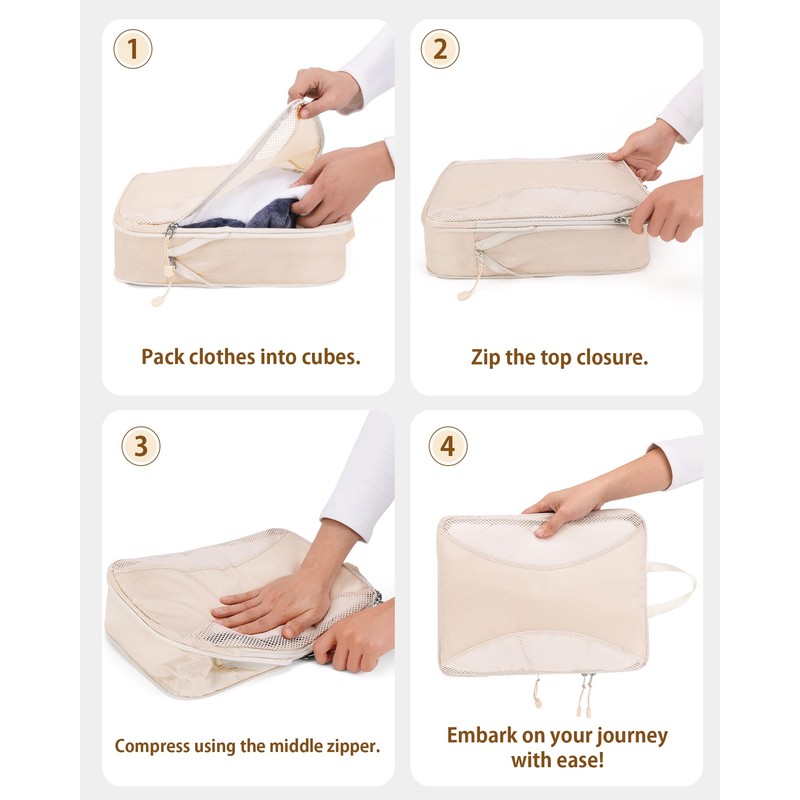 1

Pack clothes into cubes.

2

Zip the top closure.

3

Compress using the middle zipper.

4

Embark on your journey with ease!