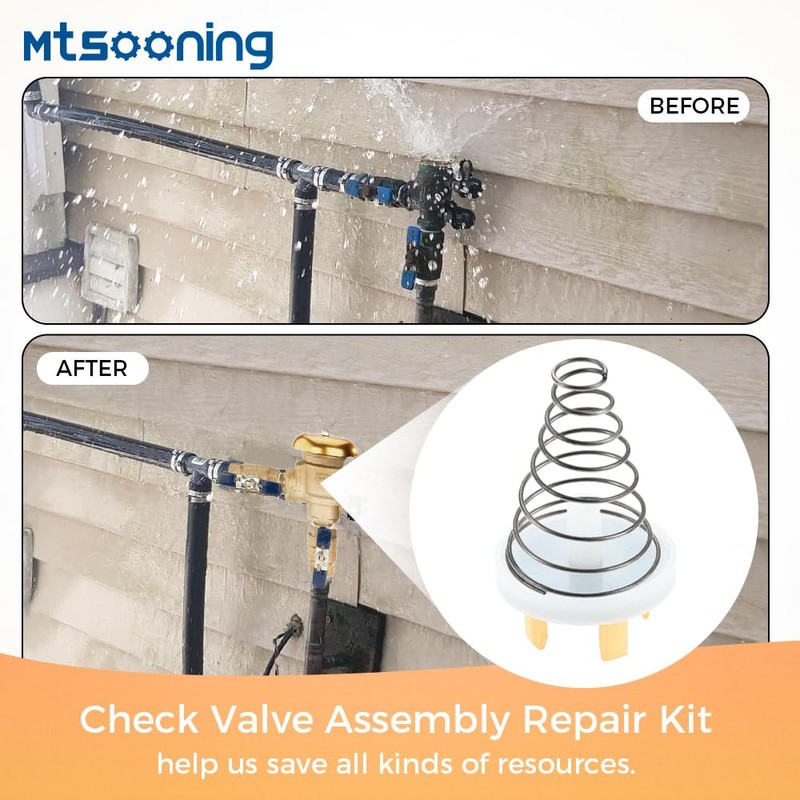 mtsooning

BEFORE

AFTER

Check Valve Assembly Repair Kit
help us save all kinds of resources.