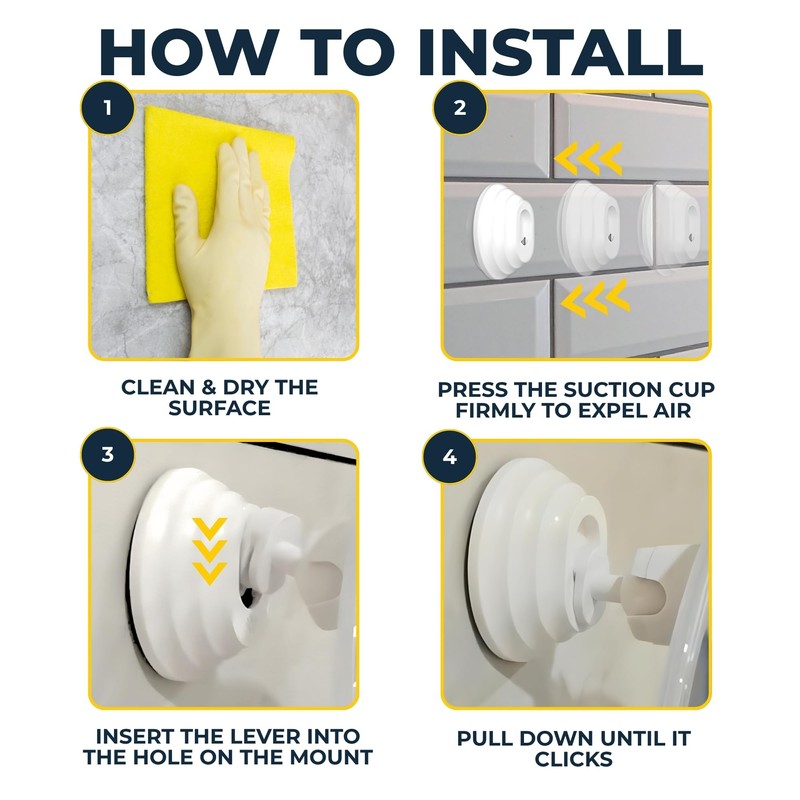 HOW TO INSTALL

1

CLEAN & DRY THE SURFACE

2

PRESS THE SUCTION CUP FIRMLY TO EXPEL AIR

3

INSERT THE LEVER INTO THE HOLE ON THE MOUNT

4

PULL DOWN UNTIL IT CLICKS