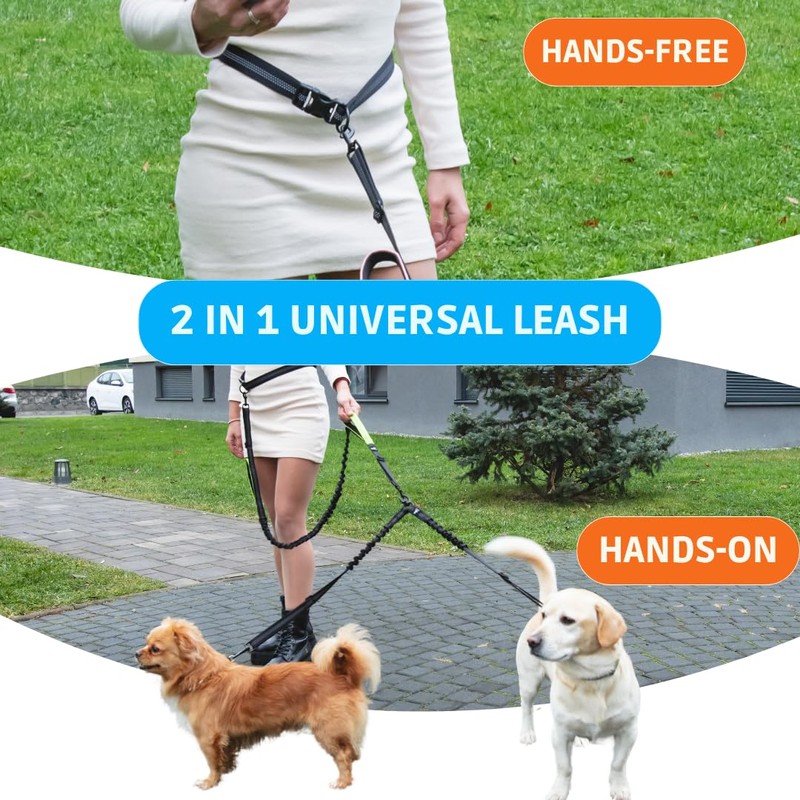 HANDS-FREE

2 IN 1 UNIVERSAL LEASH

HANDS-ON