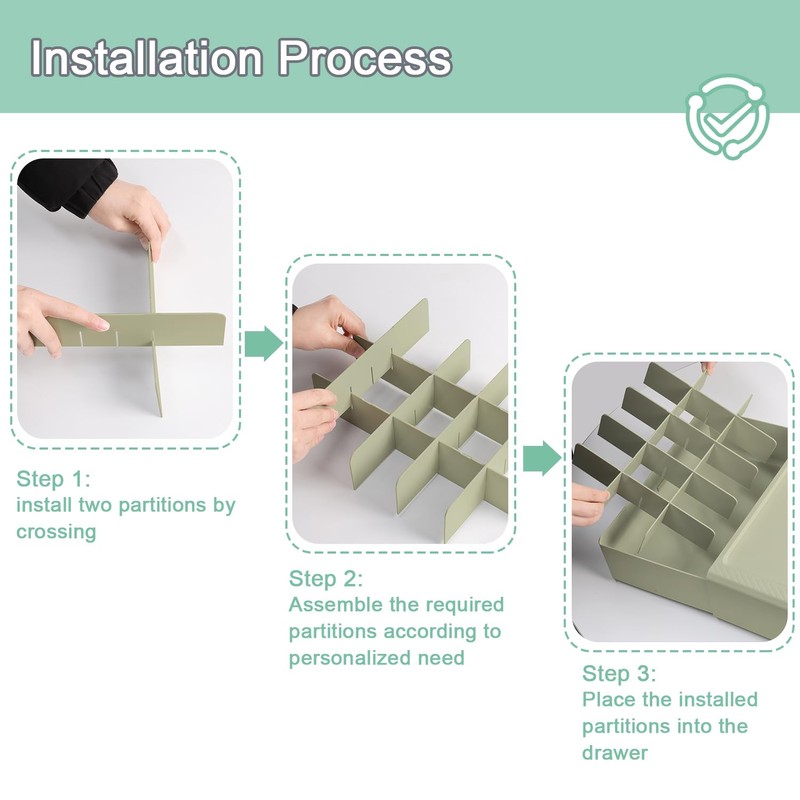 Installation Process

Step 1:
install two partitions by crossing

Step 2:
Assemble the required partitions according to personalized need

Step 3:
Place the installed partitions into the drawer