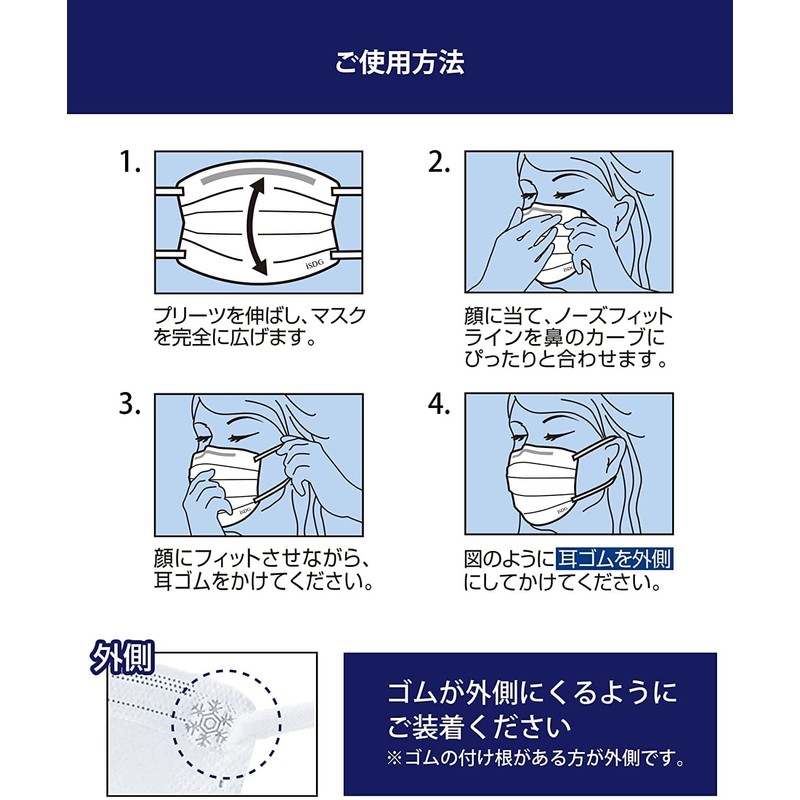 ご使用方法

1.

iSDG

プリーツを伸ばし、マスクを完全に広げます。

2.

iSDG

顔に当て、ノーズフィットラインを鼻のカーブにぴったりと合わせます。

3.

iSDG

顔にフィットさせながら、耳ゴムをかけてください。

4.

iSDG

図のように耳ゴムを外側にしてかけてください。

外側

ゴムが外側にくるようにご装着ください
※ゴムの付け根がある方が外側です。