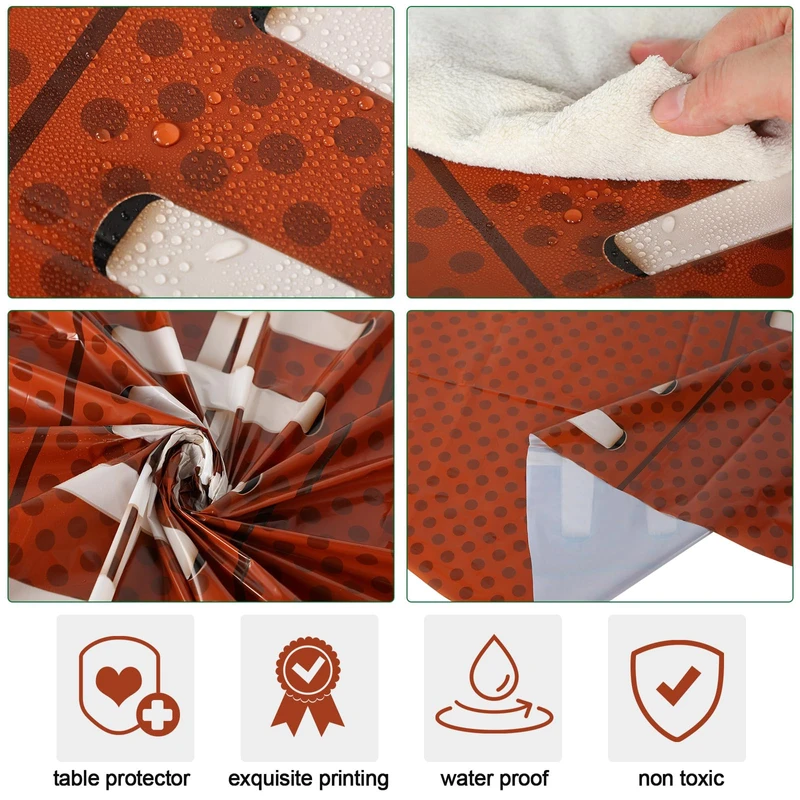 table protector

exquisite printing

water proof

non toxic