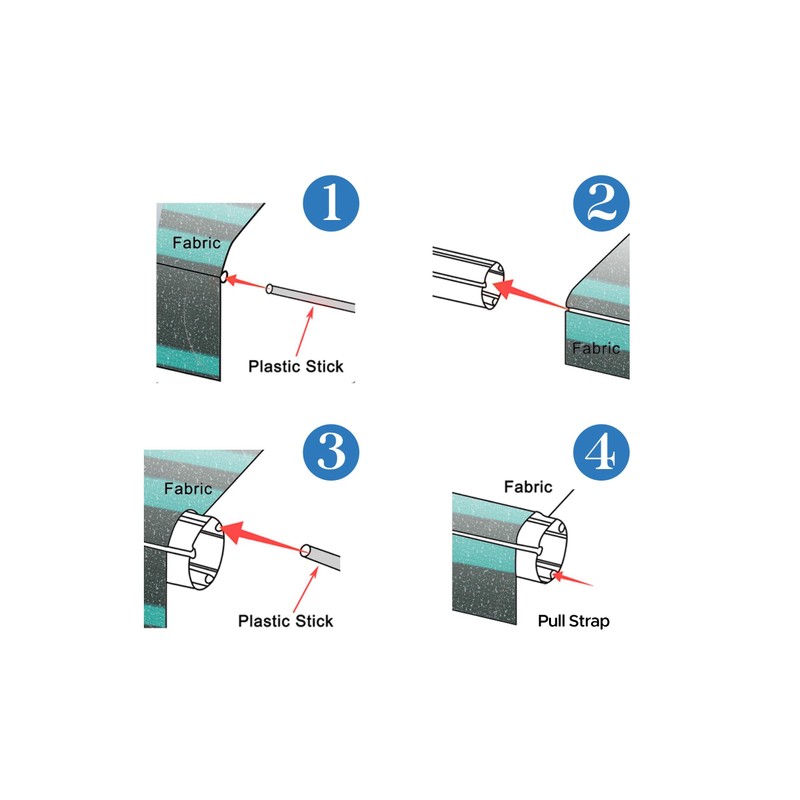 1
Fabric
Plastic Stick

2
Fabric

3
Fabric
Plastic Stick

4
Fabric
Pull Strap