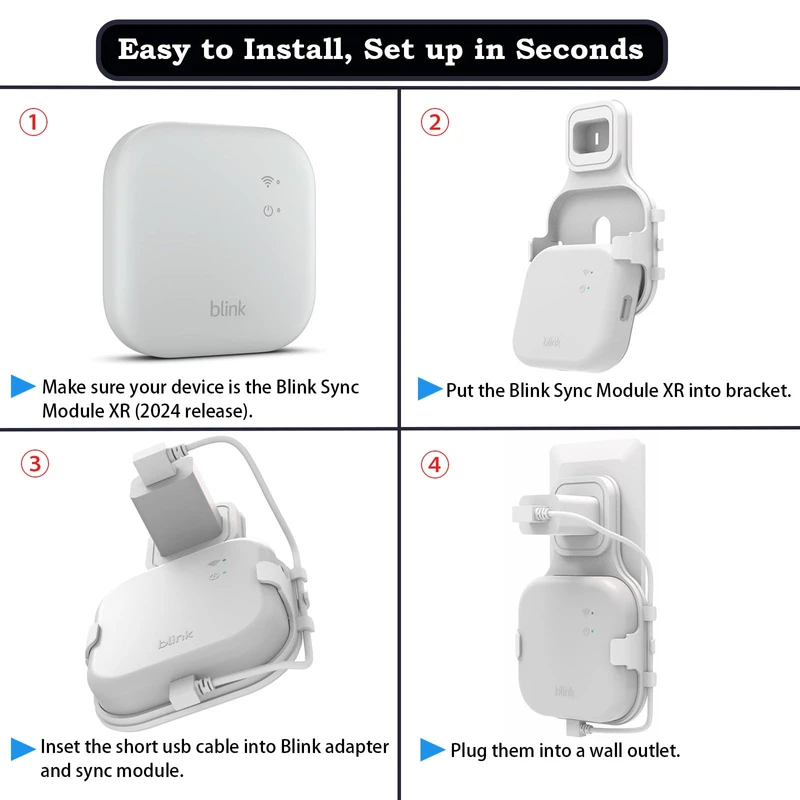 Easy to Install, Set up in Seconds

①

blink

Make sure your device is the Blink Sync Module XR (2024 release).

②

blink

Put the Blink Sync Module XR into bracket.

③

blink

Inset the short usb cable into Blink adapter and sync module.

④

blink

Plug them into a wall outlet.