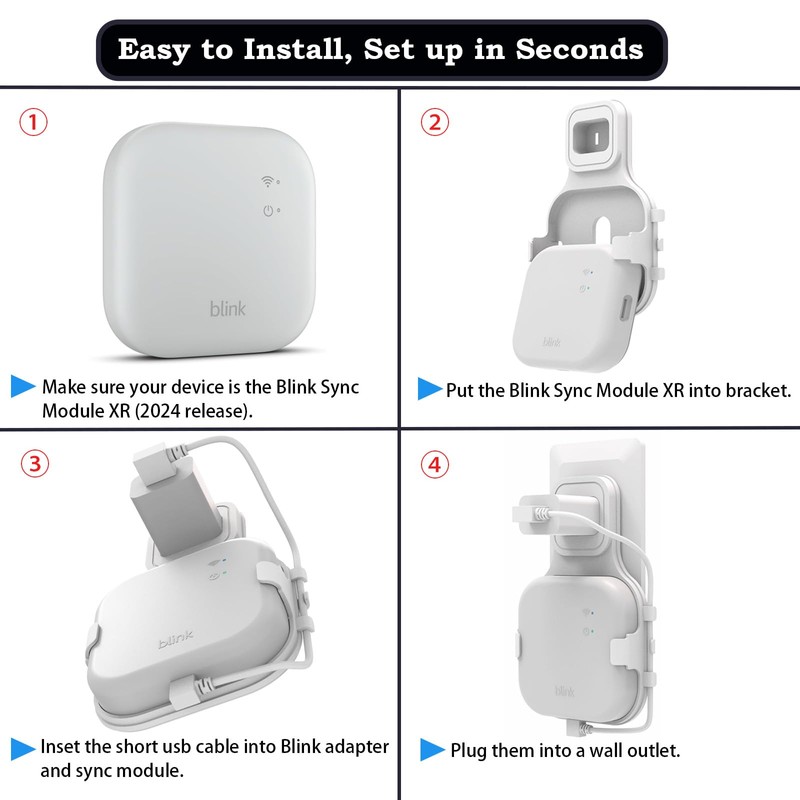 Easy to Install, Set up in Seconds

①

blink

Make sure your device is the Blink Sync Module XR (2024 release).

②

blink

Put the Blink Sync Module XR into bracket.

③

blink

Inset the short usb cable into Blink adapter and sync module.

④

blink

Plug them into a wall outlet.