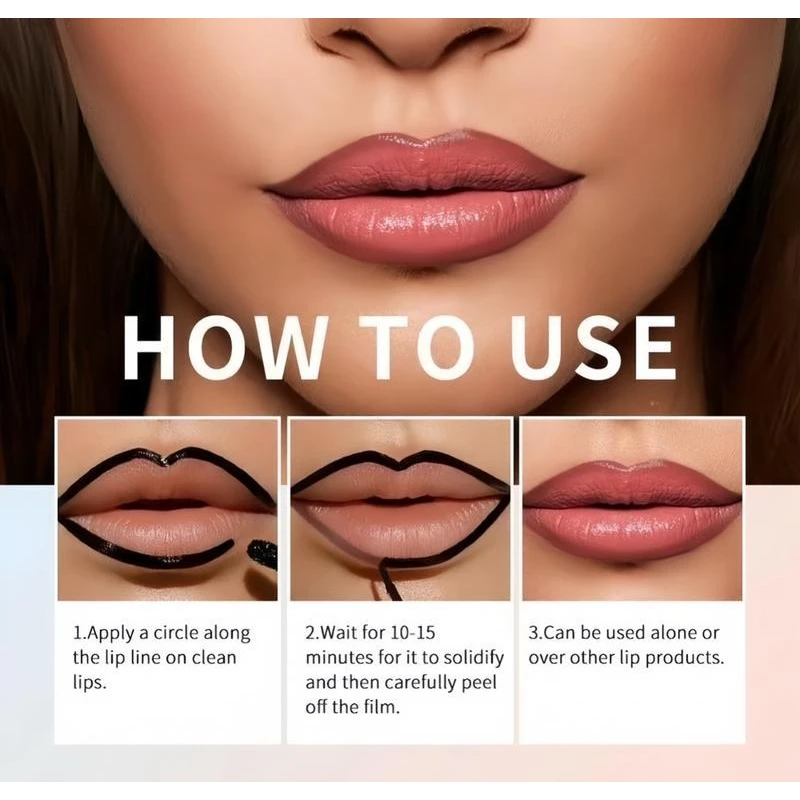 HOW TO USE

1.Apply a circle along the lip line on clean lips.

2.Wait for 10-15 minutes for it to solidify and then carefully peel off the film.

3.Can be used alone or over other lip products.