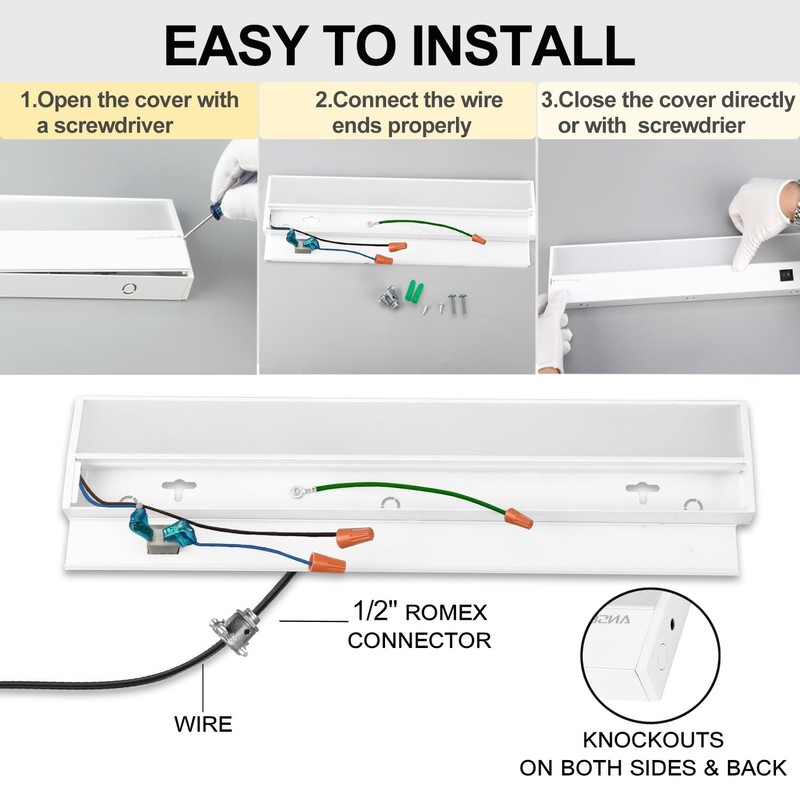 EASY TO INSTALL

1.Open the cover with a screwdriver

2.Connect the wire ends properly

3.Close the cover directly or with screwdrier

1/2" ROMEX CONNECTOR

WIRE

KNOCKOUTS ON BOTH SIDES & BACK