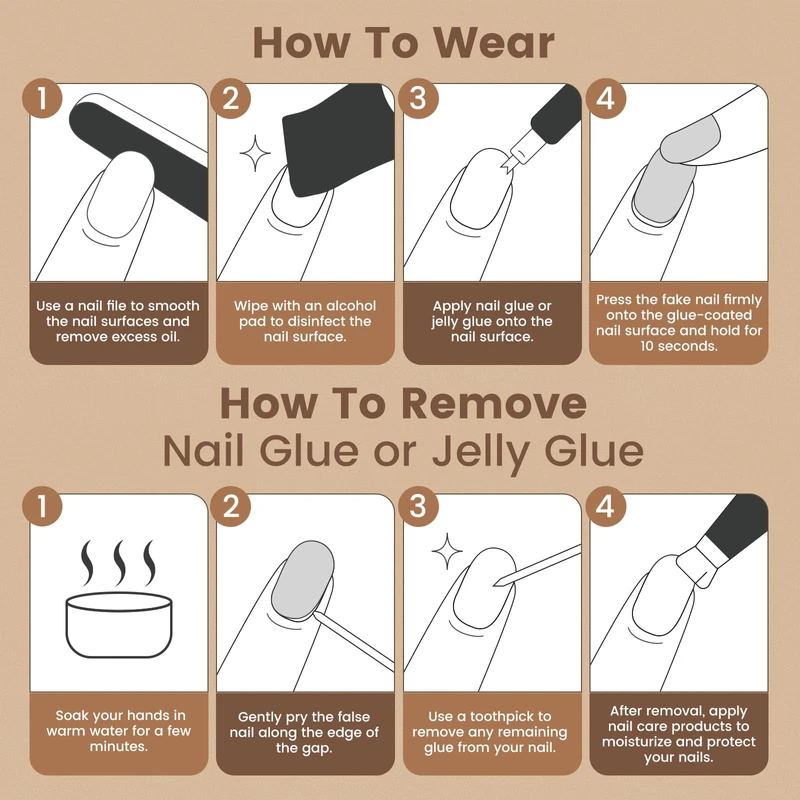 How To Wear

1
Use a nail file to smooth the nail surfaces and remove excess oil.

2
Wipe with an alcohol pad to disinfect the nail surface.

3
Apply nail glue or jelly glue onto the nail surface.

4
Press the fake nail firmly onto the glue-coated nail surface and hold for 10 seconds.

How To Remove
Nail Glue or Jelly Glue

1
Soak your hands in warm water for a few minutes.

2
Gently pry the false nail along the edge of the gap.

3
Use a toothpick to remove any remaining glue from your nail.

4
After removal, apply nail care products to moisturize and protect your nails.