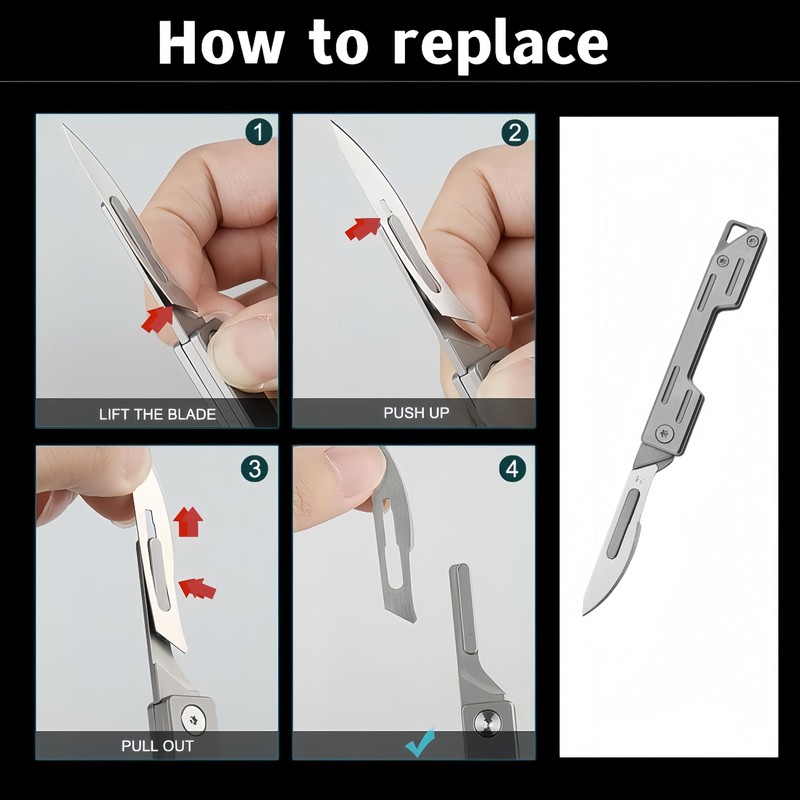 How to replace

1
LIFT THE BLADE

2
PUSH UP

3
PULL OUT

4