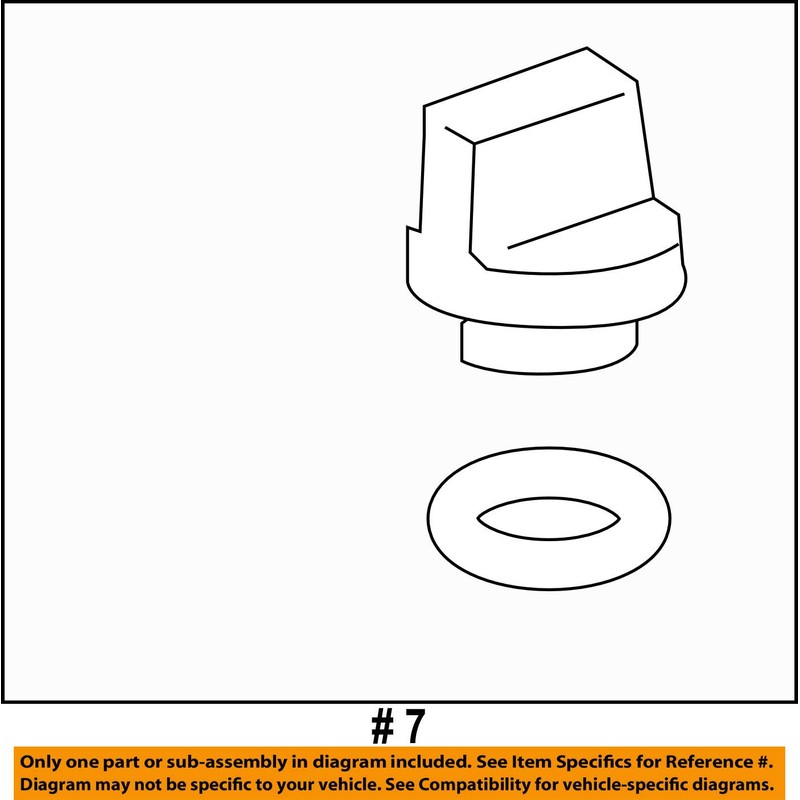 # 7

Only one part or sub-assembly in diagram included. See Item Specifics for Reference #. Diagram may not be specific to your vehicle. See Compatibility for vehicle-specific diagrams.