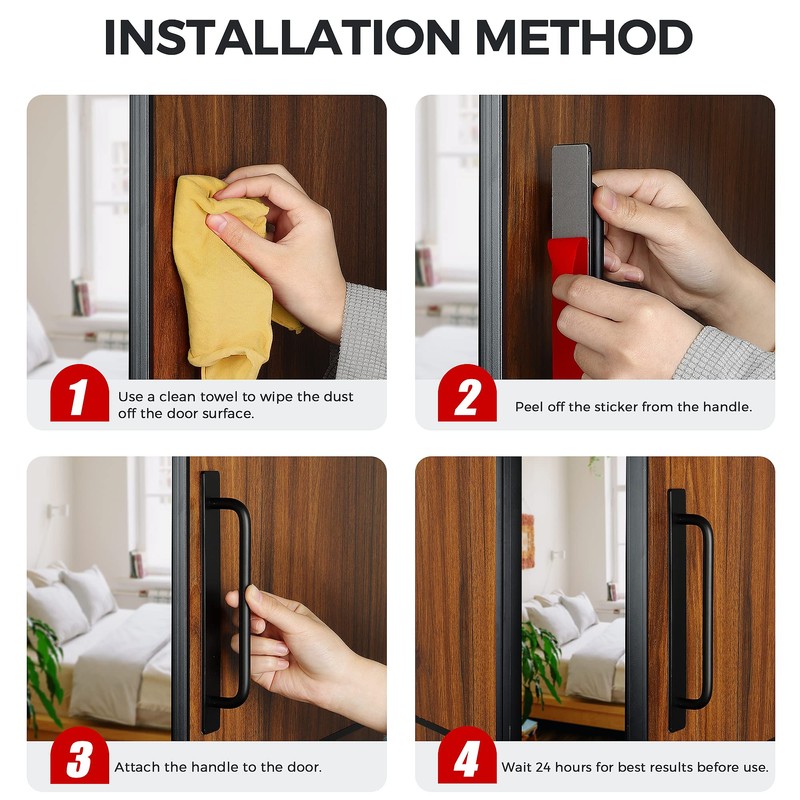 INSTALLATION METHOD

1 Use a clean towel to wipe the dust off the door surface.

2 Peel off the sticker from the handle.

3 Attach the handle to the door.

4 Wait 24 hours for best results before use.