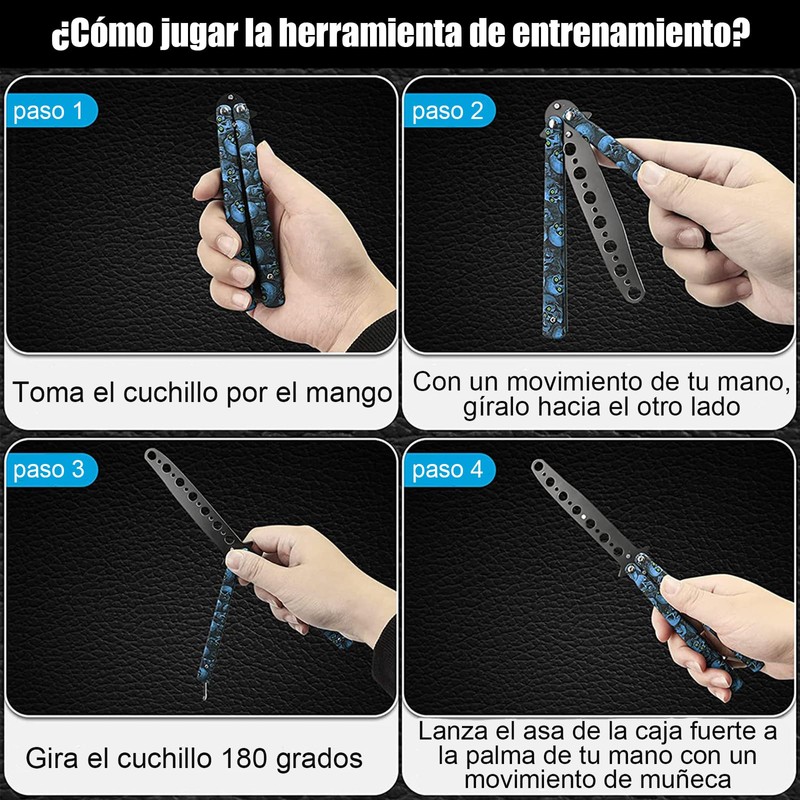 ¿Cómo jugar la herramienta de entrenamiento?

paso 1

Toma el cuchillo por el mango

paso 2

Con un movimiento de tu mano, gíralo hacia el otro lado

paso 3

Gira el cuchillo 180 grados

paso 4

Lanza el asa de la caja fuerte a la palma de tu mano con un movimiento de muñeca