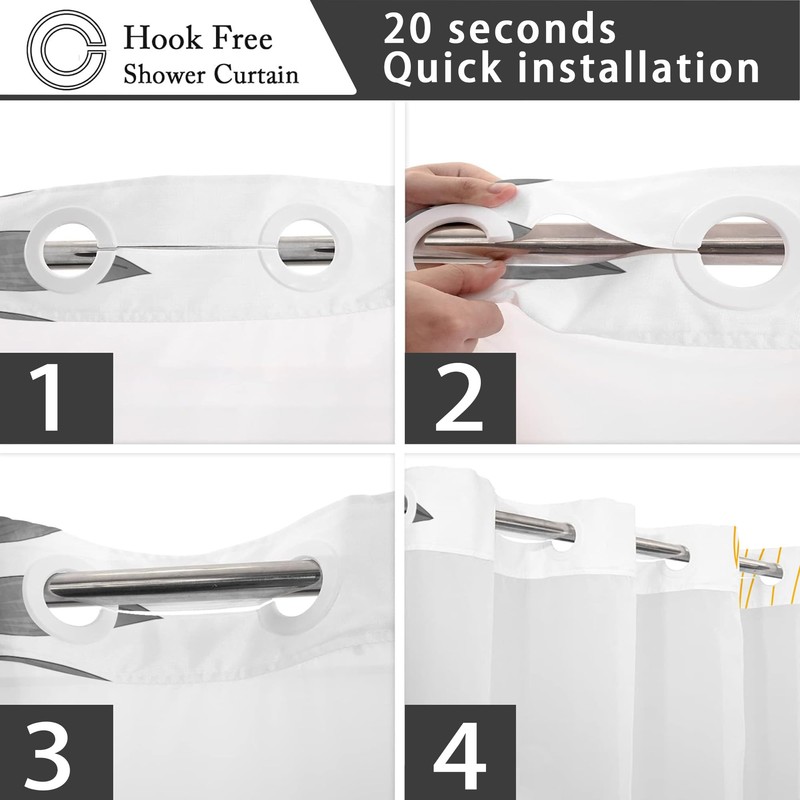 Hook Free
Shower Curtain

20 seconds
Quick installation

1

2

3

4