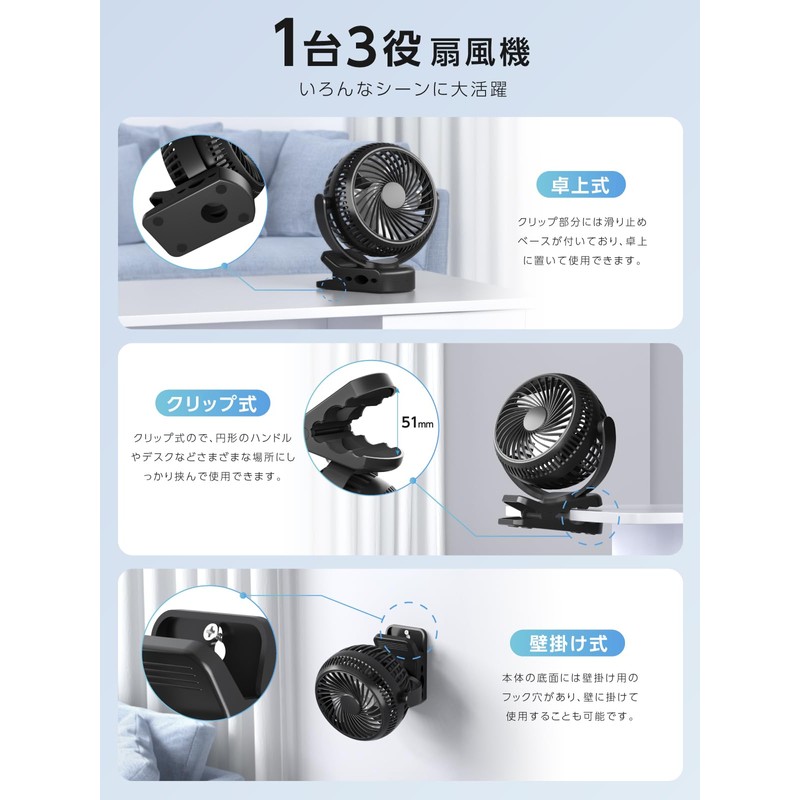 1台3役 扇風機
いろんなシーンに大活躍

卓上式
クリップ部分には滑り止めベースが付いており、卓上に置いて使用できます。

クリップ式
クリップ式ので、円形のハンドルやデスクなどさまざまな場所にしっかり挟んで使用できます。

51mm

壁掛け式
本体の底面には壁掛け用のフック穴があり、壁に掛けて使用することも可能です。