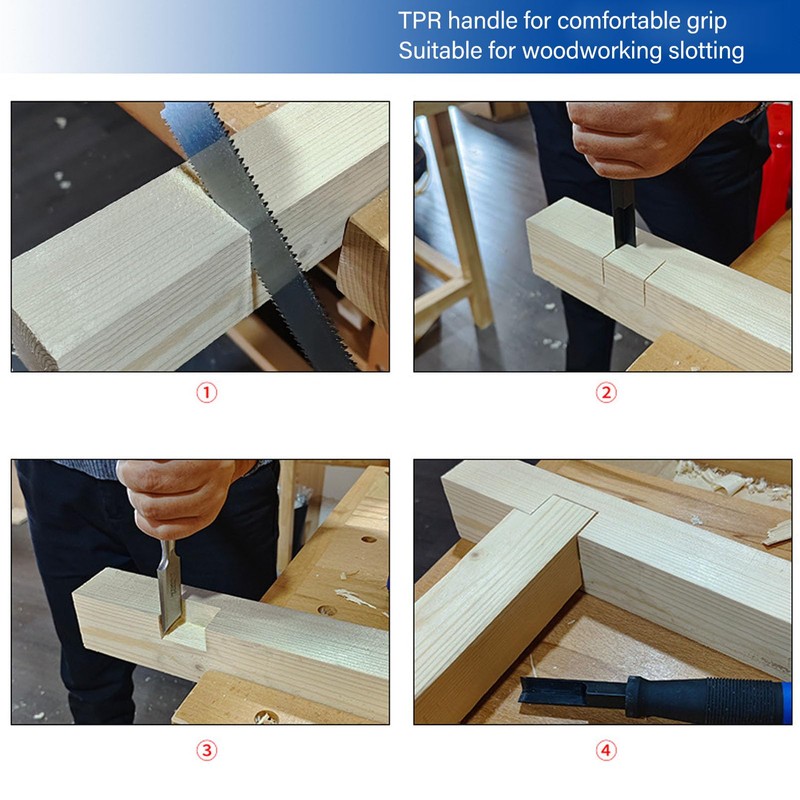 TPR handle for comfortable grip
Suitable for woodworking slotting

①

②

③

④