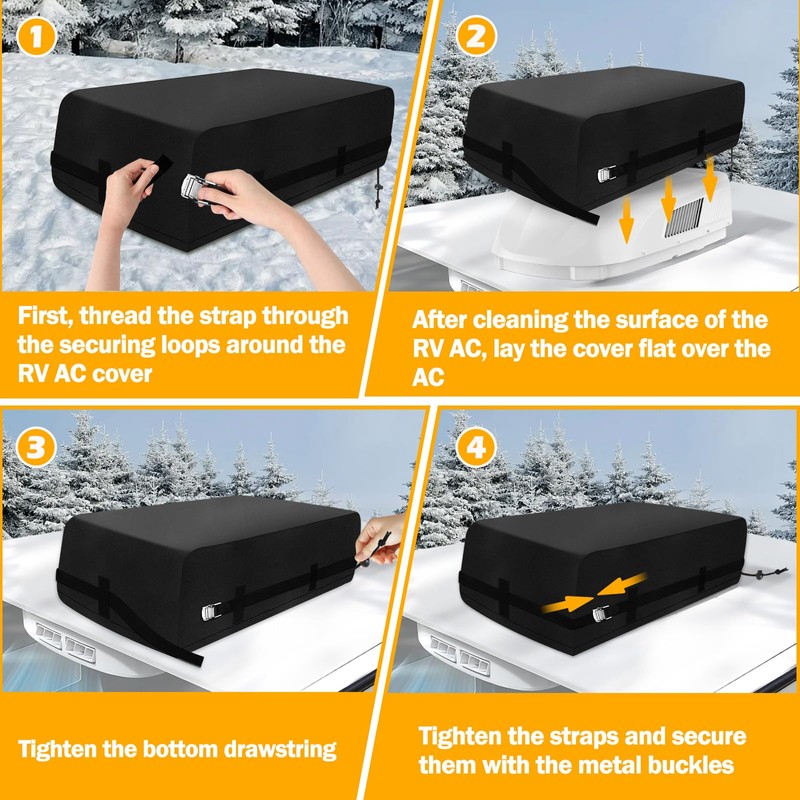 1

First, thread the strap through the securing loops around the RV AC cover

2

After cleaning the surface of the RV AC, lay the cover flat over the AC

3

Tighten the bottom drawstring

4

Tighten the straps and secure them with the metal buckles