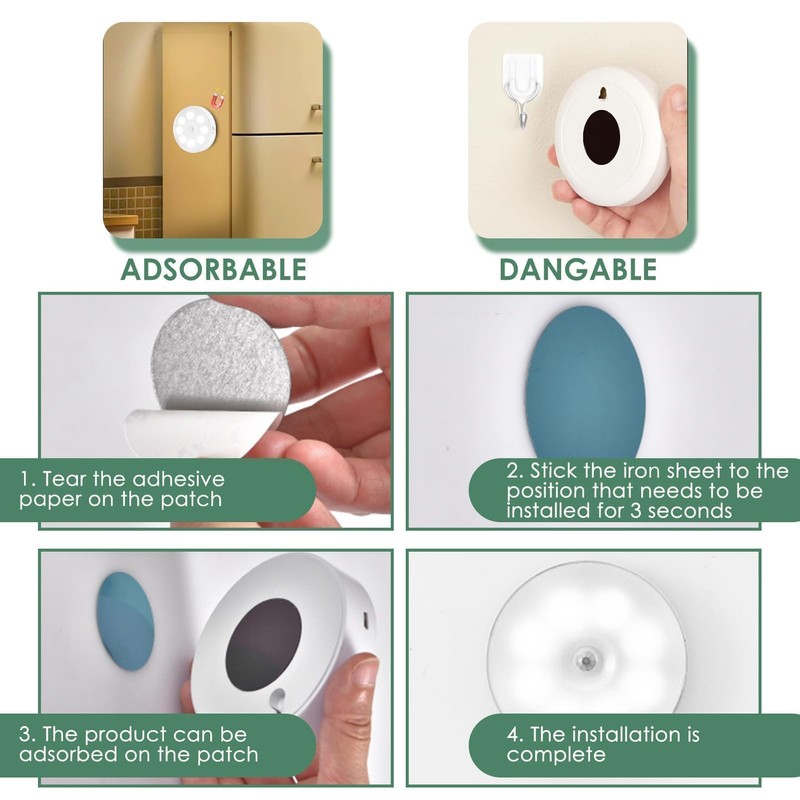 ADSORBABLE

DANGABLE

1. Tear the adhesive paper on the patch

2. Stick the iron sheet to the position that needs to be installed for 3 seconds

3. The product can be adsorbed on the patch

4. The installation is complete