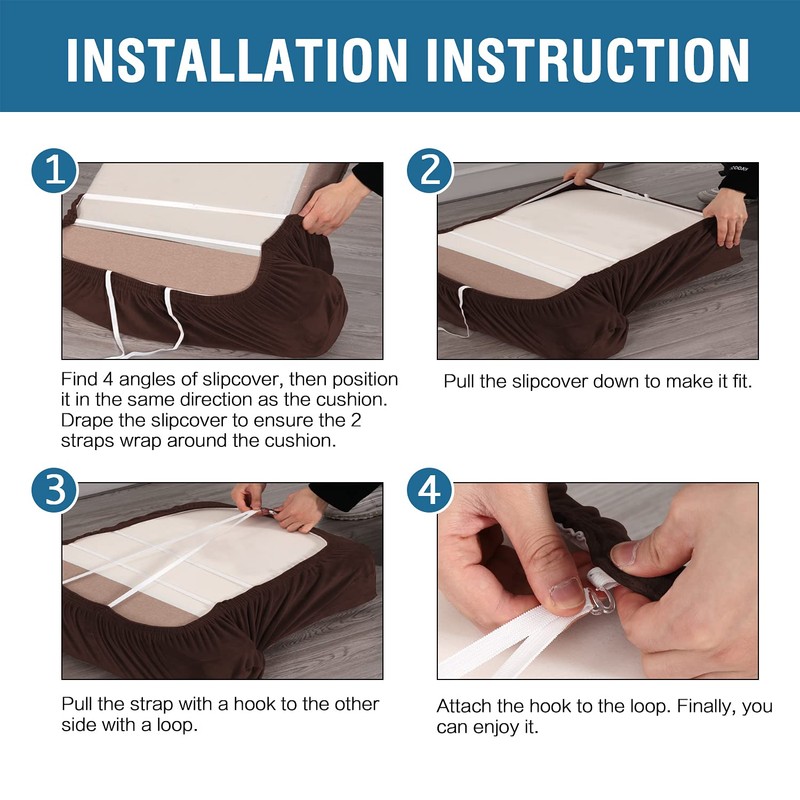 INSTALLATION INSTRUCTION

1

Find 4 angles of slipcover, then position it in the same direction as the cushion. Drape the slipcover to ensure the 2 straps wrap around the cushion.

2

Pull the slipcover down to make it fit.

3

Pull the strap with a hook to the other side with a loop.

4

Attach the hook to the loop. Finally, you can enjoy it.