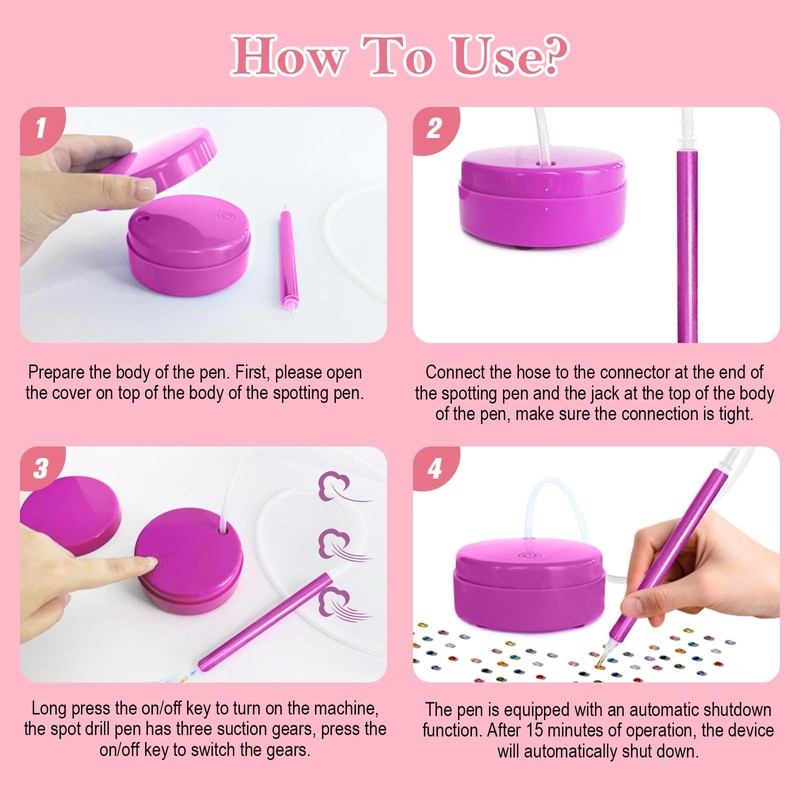 How To Use?

1

Prepare the body of the pen. First, please open the cover on top of the body of the spotting pen.

2

Connect the hose to the connector at the end of the spotting pen and the jack at the top of the body of the pen, make sure the connection is tight.

3

Long press the on/off key to turn on the machine, the spot drill pen has three suction gears, press the on/off key to switch the gears.

4

The pen is equipped with an automatic shutdown function. After 15 minutes of operation, the device will automatically shut down.