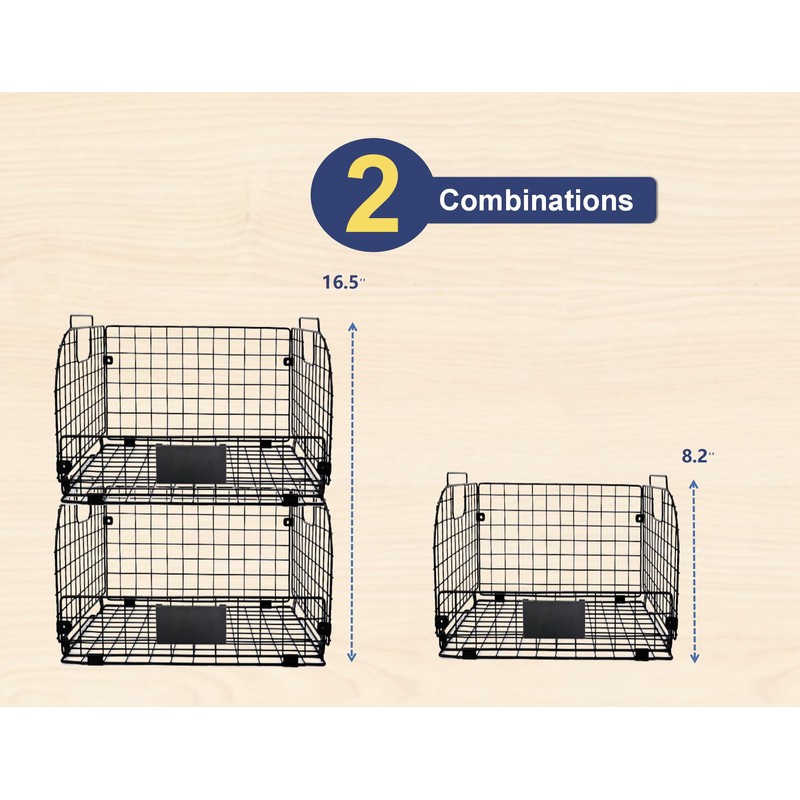 2 Combinations

16.5''

8.2''