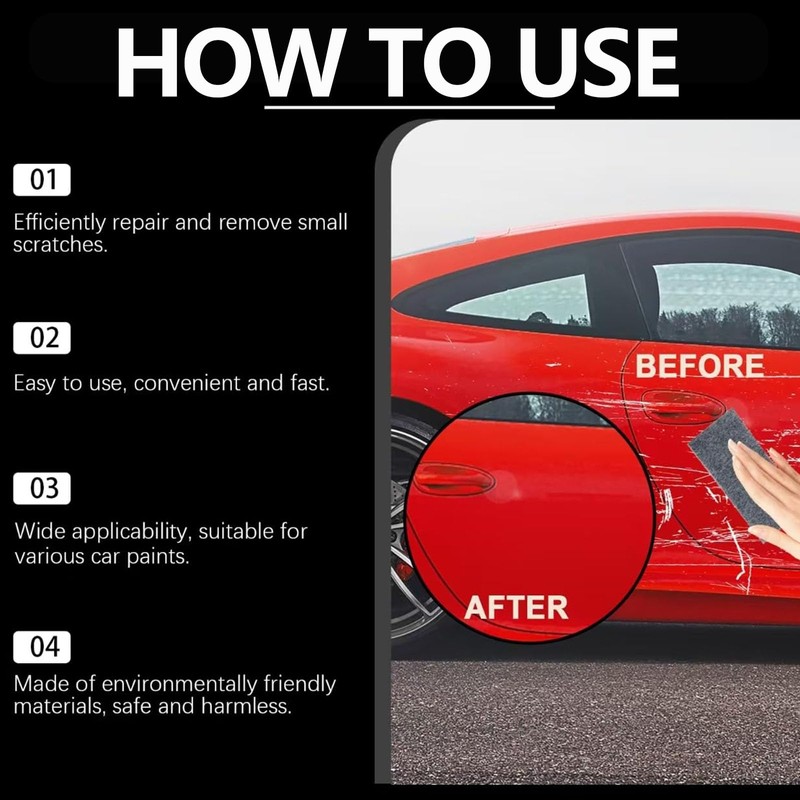 HOW TO USE

01

Efficiently repair and remove small scratches.

02

Easy to use, convenient and fast.

03

Wide applicability, suitable for various car paints.

04

Made of environmentally friendly materials, safe and harmless.

BEFORE

AFTER