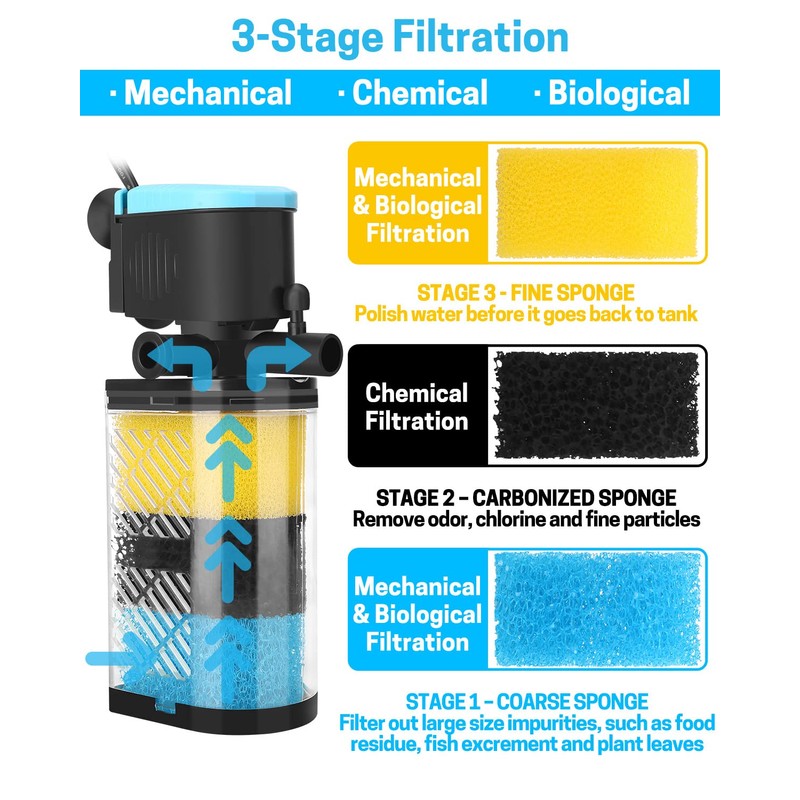 3-Stage Filtration

· Mechanical · Chemical · Biological

Mechanical & Biological Filtration

STAGE 3 - FINE SPONGE
Polish water before it goes back to tank

Chemical Filtration

STAGE 2 – CARBONIZED SPONGE
Remove odor, chlorine and fine particles

Mechanical & Biological Filtration

STAGE 1 – COARSE SPONGE
Filter out large size impurities, such as food residue, fish excrement and plant leaves