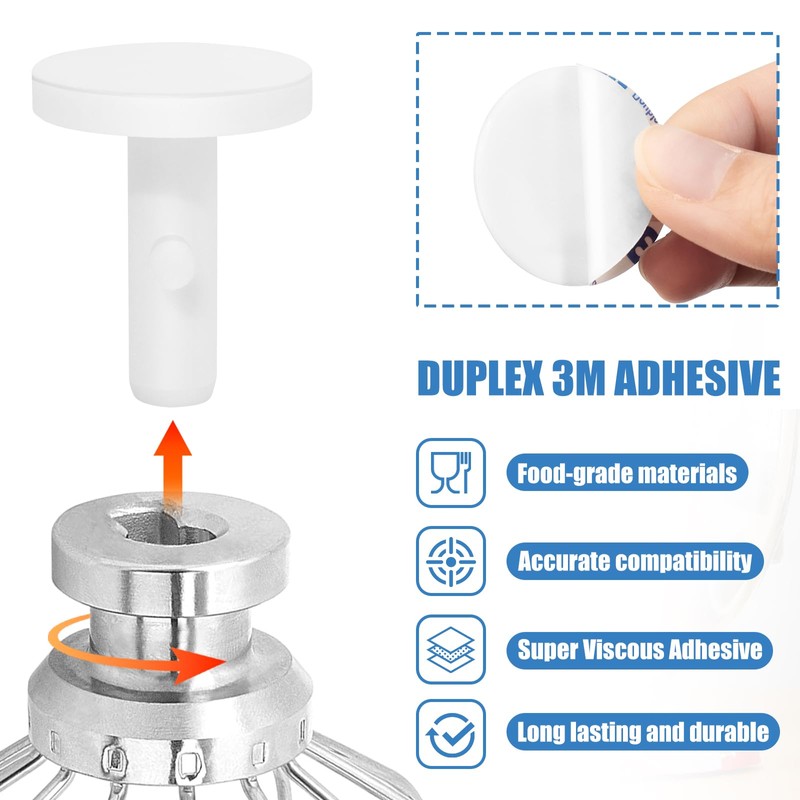 DUPLEX 3M ADHESIVE

Food-grade materials

Accurate compatibility

Super Viscous Adhesive

Long lasting and durable