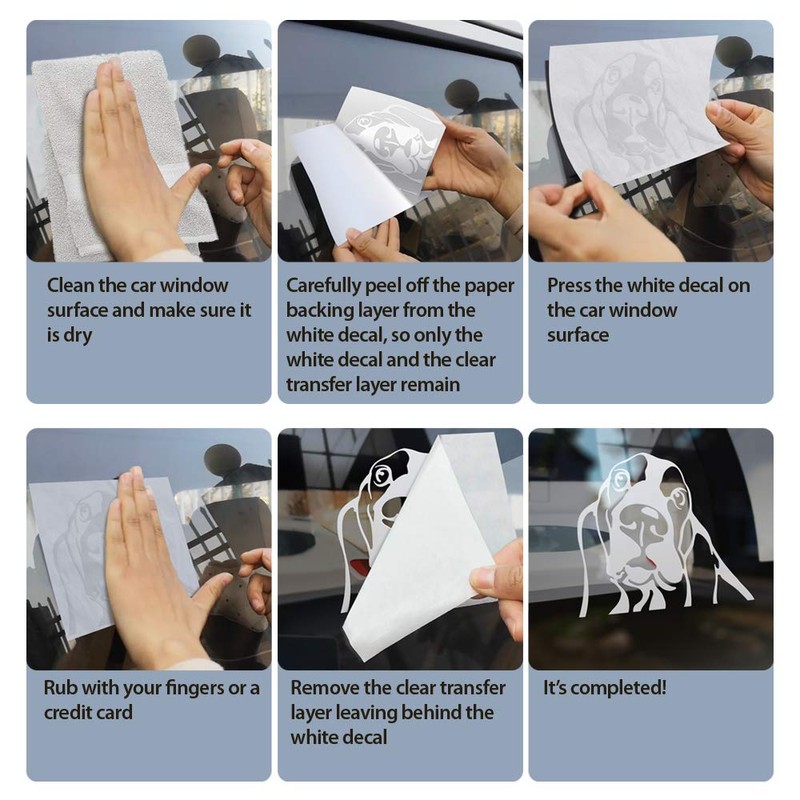 Clean the car window surface and make sure it is dry

Carefully peel off the paper backing layer from the white decal, so only the white decal and the clear transfer layer remain

Press the white decal on the car window surface

Rub with your fingers or a credit card

Remove the clear transfer layer leaving behind the white decal

It's completed!