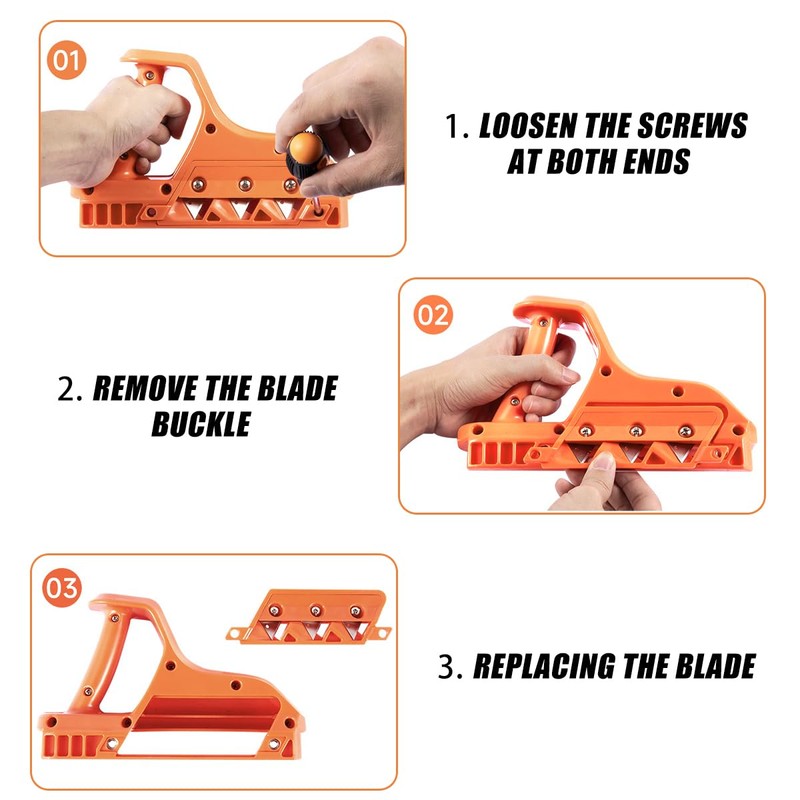 01

1. LOOSEN THE SCREWS AT BOTH ENDS

02

2. REMOVE THE BLADE BUCKLE

03

3. REPLACING THE BLADE